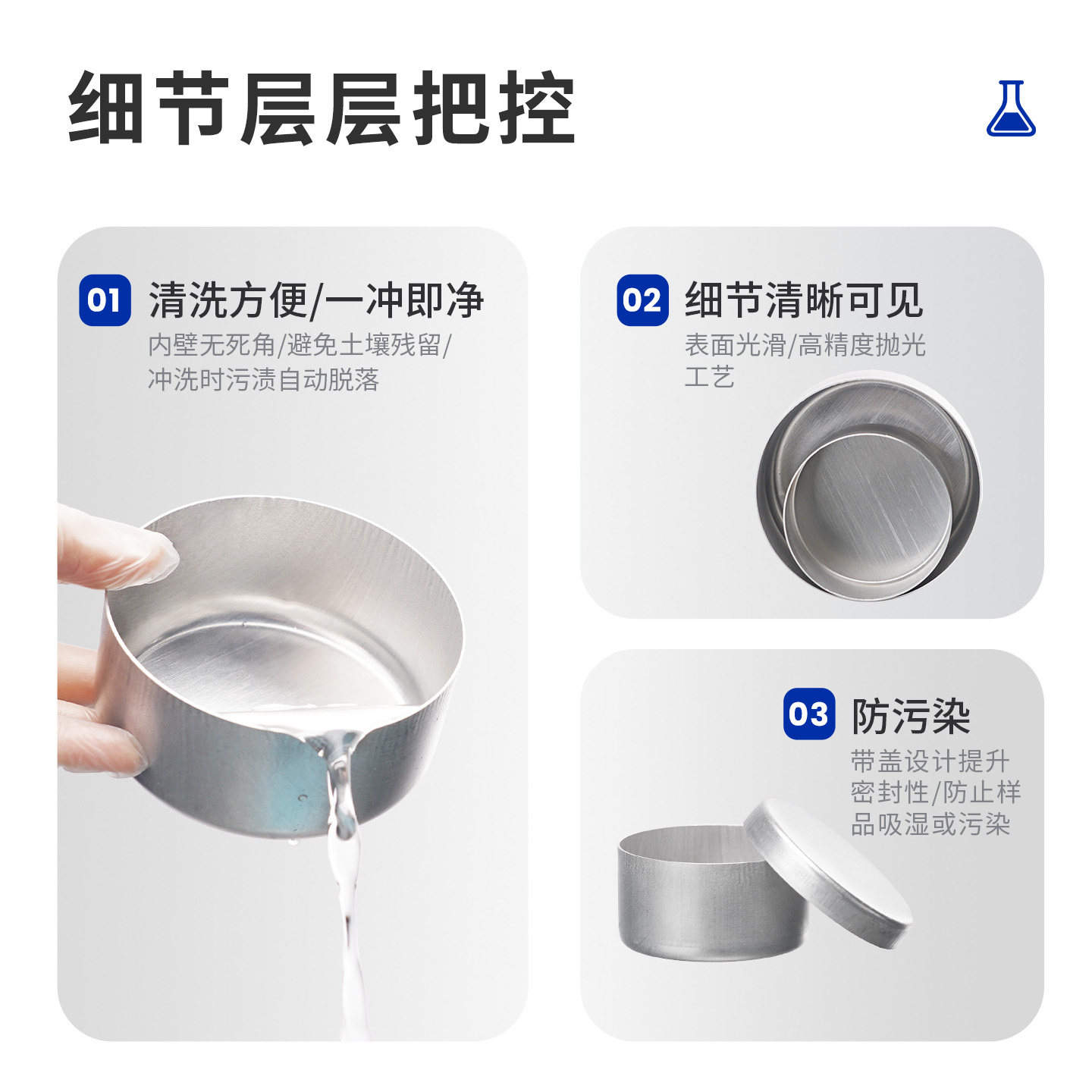 细节层层把控

01 清洗方便/一冲即净
内壁无死角/避免土壤残留/冲洗时污渍自动脱落

02 细节清晰可见
表面光滑/高精度抛光工艺

03 防污染
带盖设计提升密封性/防止样品吸湿或污染