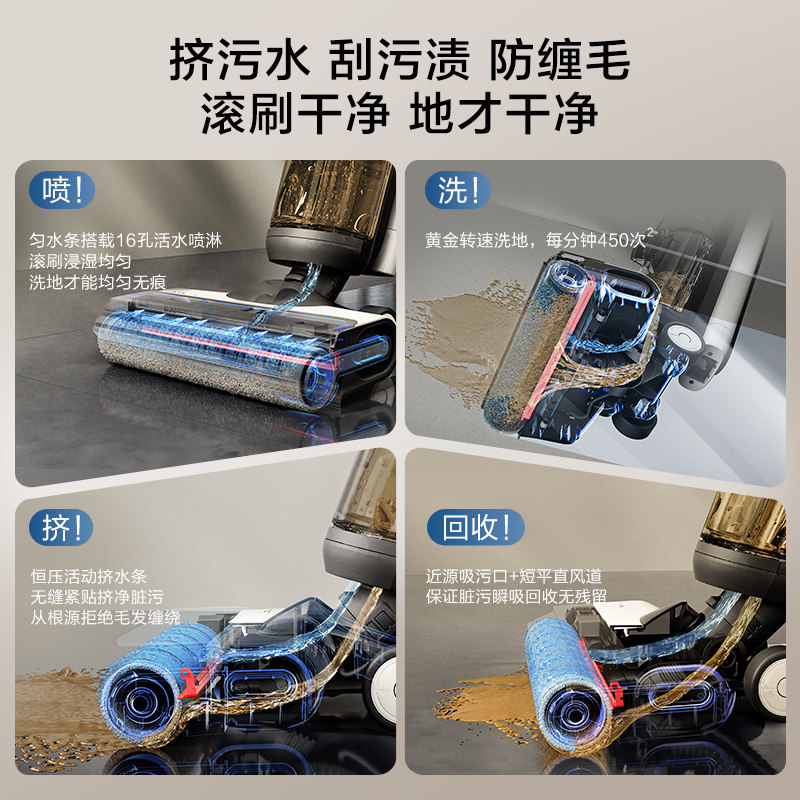 挤污水 刮污渍 防缠毛
滚刷干净 地才干净

喷!

匀水条搭载16孔活水喷淋
滚刷浸湿均匀
洗地才能均匀无痕

洗!

黄金转速洗地，每分钟450次$^2$

挤!

恒压活动挤水条
无缝紧贴挤净脏污
从根源拒绝毛发缠绕

回收!

近源吸污口+短平直风道
保证脏污瞬吸回收无残留