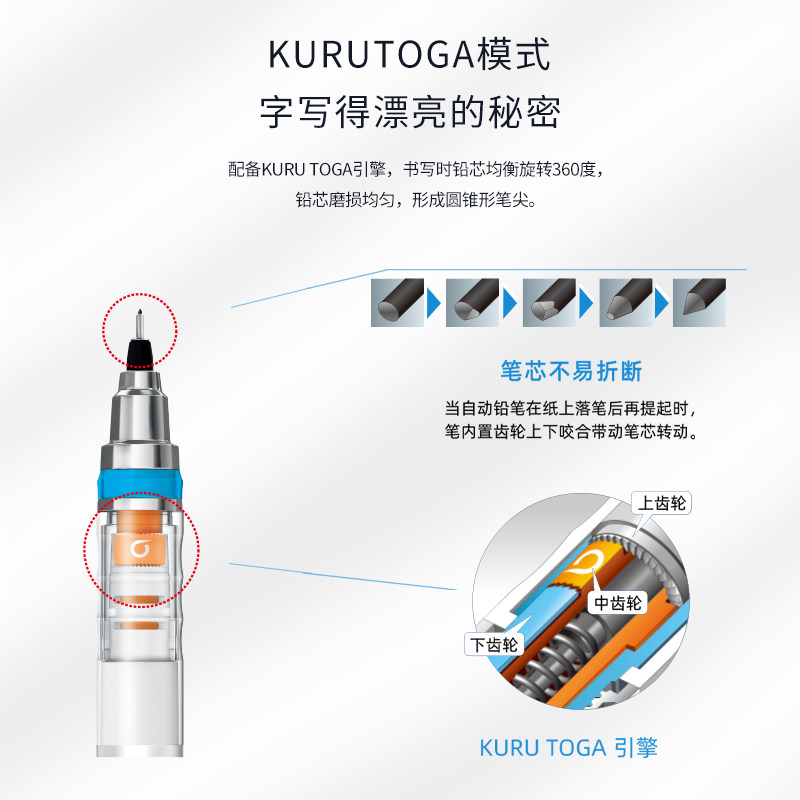 KURUTOGA模式
字写得漂亮的秘密

配备KURU TOGA引擎，书写时铅芯均衡旋转360度，
铅芯磨损均匀，形成圆锥形笔尖。

笔芯不易折断

当自动铅笔在纸上落笔后再提起时，
笔内置齿轮上下咬合带动笔芯转动。

上齿轮
中齿轮
下齿轮

KURU TOGA 引擎