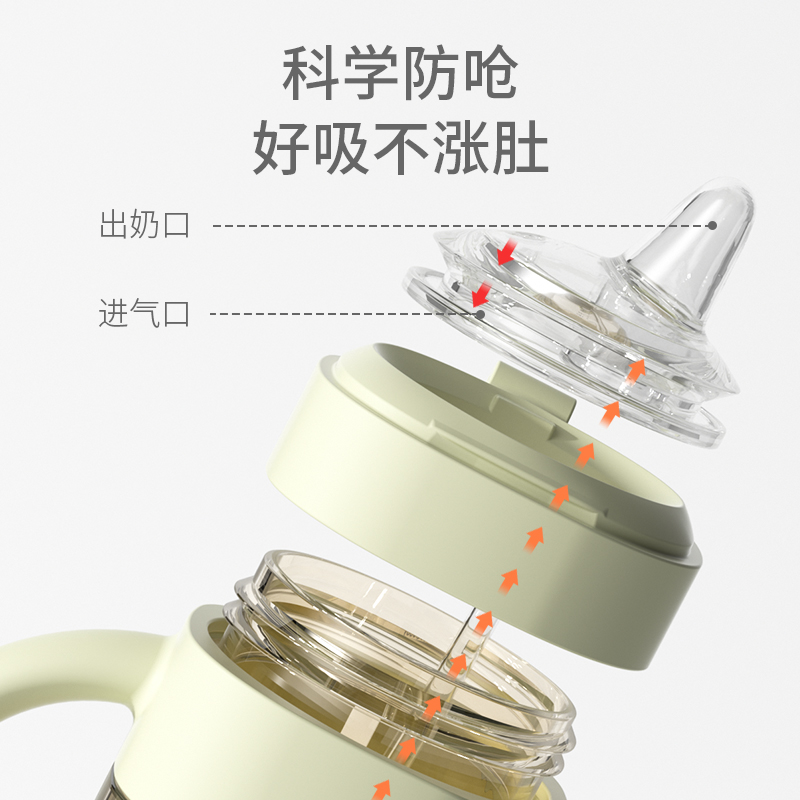 科学防呛
好吸不涨肚

出奶口

进气口