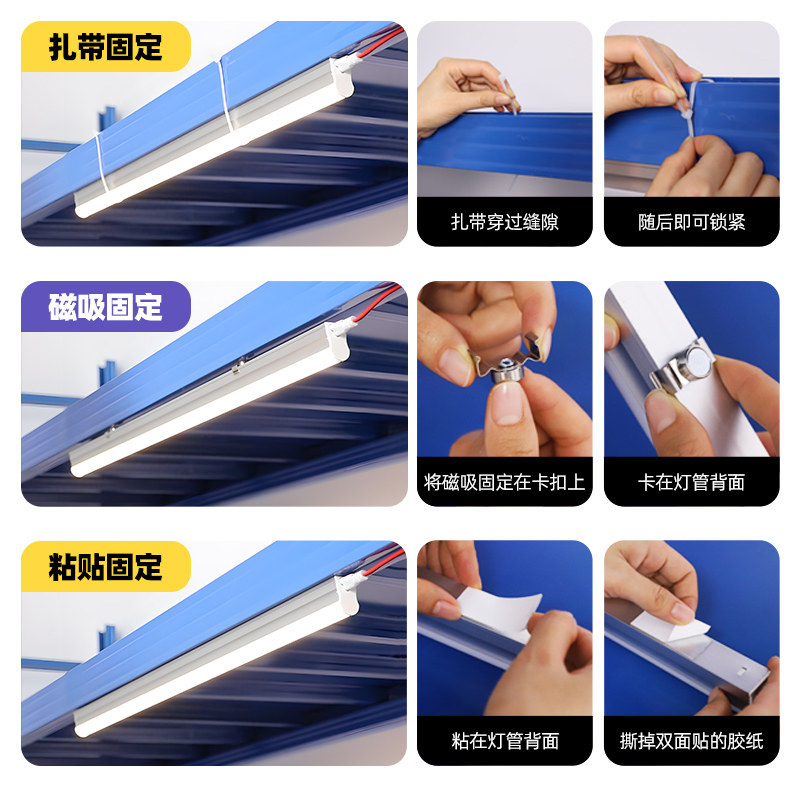 扎带固定

扎带穿过缝隙

随后即可锁紧

磁吸固定

将磁吸固定在卡扣上

卡在灯管背面

粘贴固定

粘在灯管背面

撕掉双面贴的胶纸