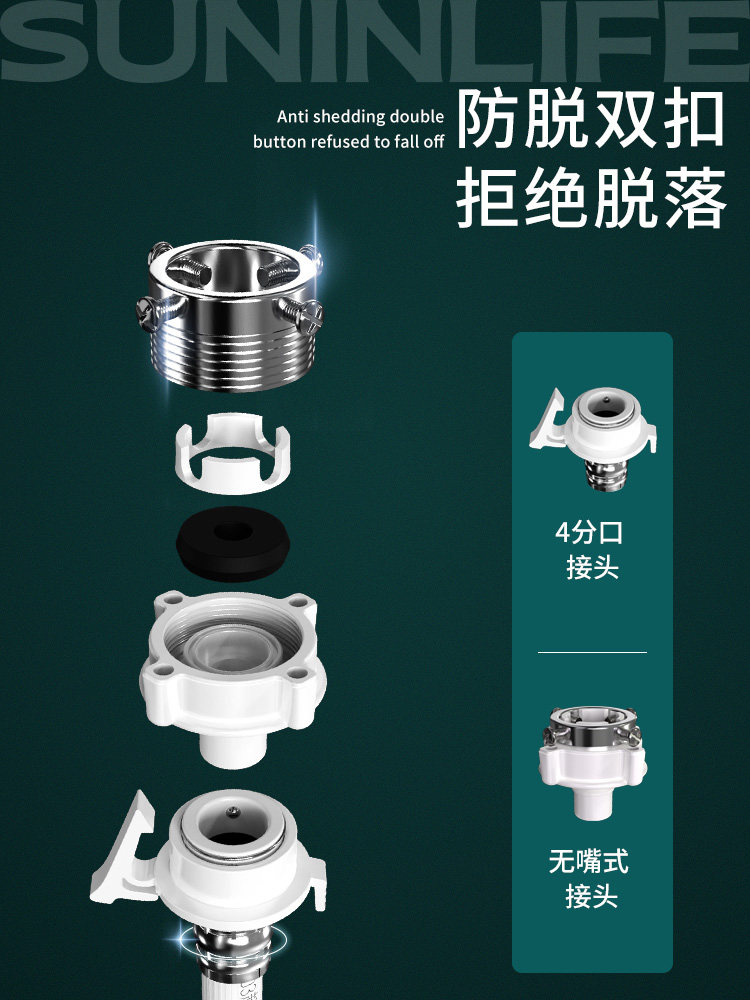 SUNINLIFE

Anti shedding double button refused to fall off

防脱双扣
拒绝脱落

4分口
接头

无嘴式
接头