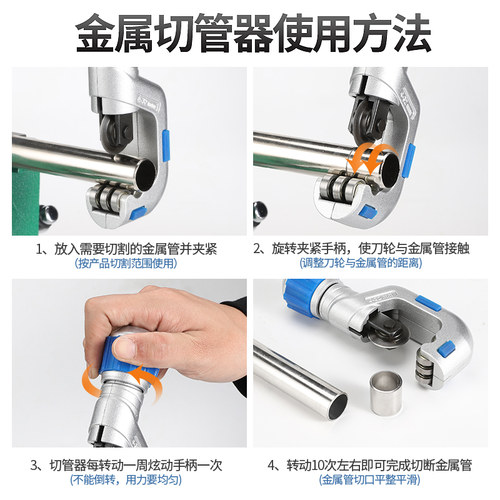 金属切管器使用方法

1、放入需要切割的金属管并夹紧
(按产品切割范围使用)

2、旋转夹紧手柄，使刀轮与金属管接触
(调整刀轮与金属管的距离)

3、切管器每转动一周炫动手柄一次
(不能倒转，用力要均匀)

4、转动10次左右即可完成切断金属管
(金属管切口平整平滑)