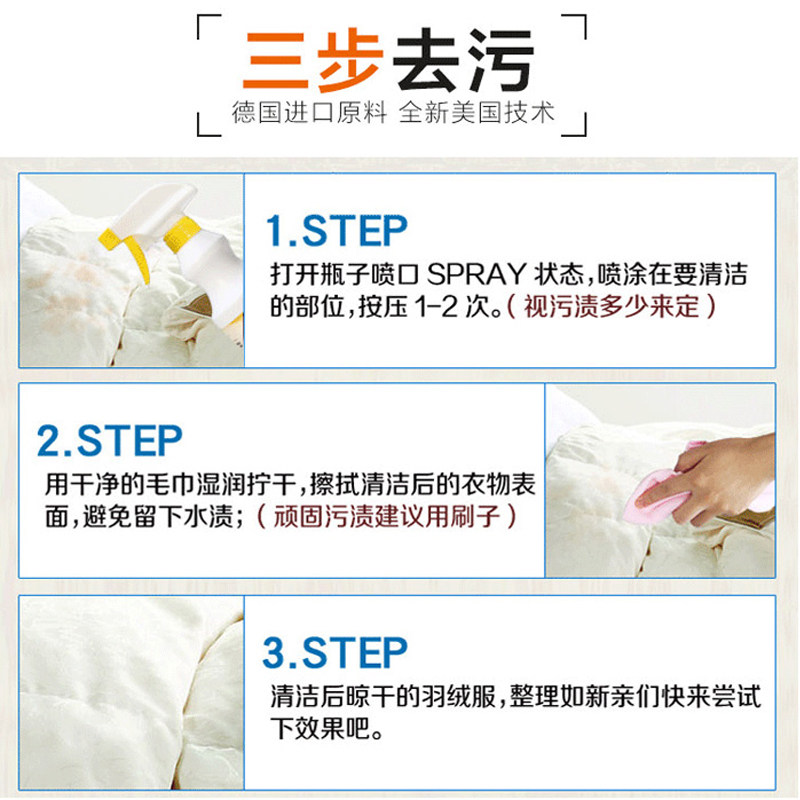 三步去污

德国进口原料 全新美国技术

1.STEP

打开瓶子喷口 SPRAY 状态，喷涂在要清洁的部位，按压 1-2 次。（视污渍多少来定）

2.STEP

用干净的毛巾湿润拧干，擦拭清洁后的衣物表面，避免留下水渍；（顽固污渍建议用刷子）

3.STEP

清洁后晾干的羽绒服，整理如新亲们快来尝试下效果吧。