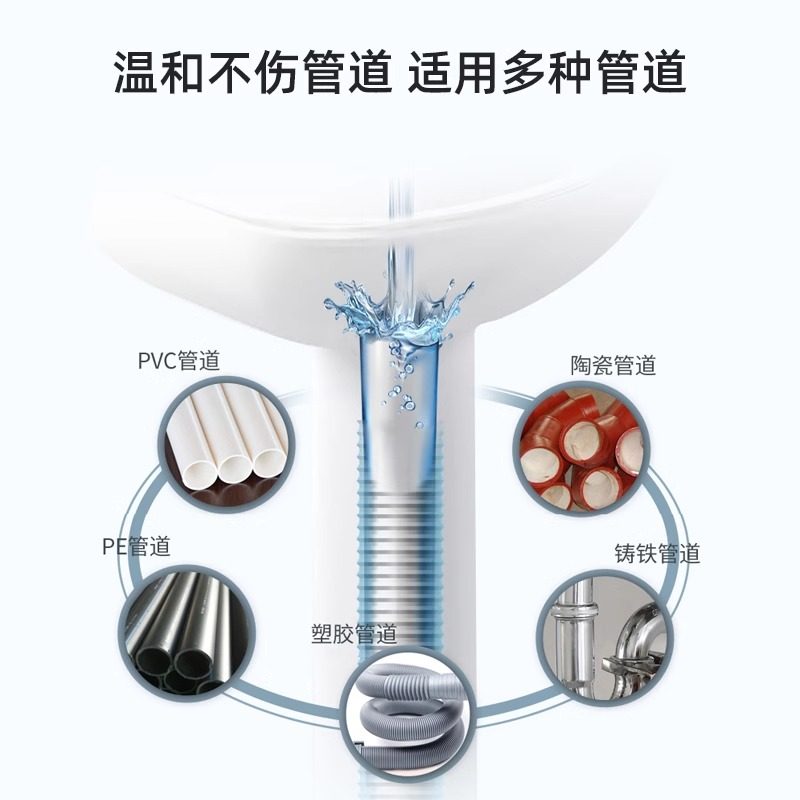 温和不伤管道 适用多种管道

PVC管道

陶瓷管道

PE管道

铸铁管道

塑胶管道