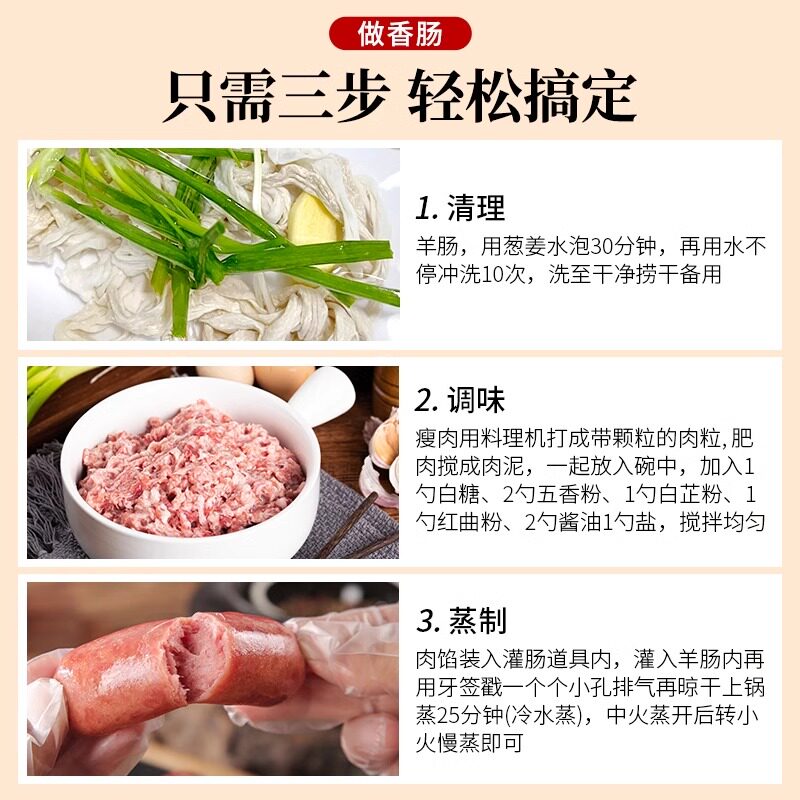 做香肠

只需三步 轻松搞定

1. 清理

羊肠，用葱姜水泡30分钟，再用水不停冲洗10次，洗至干净捞干备用

2. 调味

瘦肉用料理机打成带颗粒的肉粒，肥肉搅成肉泥，一起放入碗中，加入1勺白糖、2勺五香粉、1勺白芷粉、1勺红曲粉、2勺酱油1勺盐，搅拌均匀

3. 蒸制

肉馅装入灌肠道具内，灌入羊肠内再用牙签戳一个个小孔排气再晾干上锅蒸25分钟(冷水蒸)，中火蒸开后转小火慢蒸即可