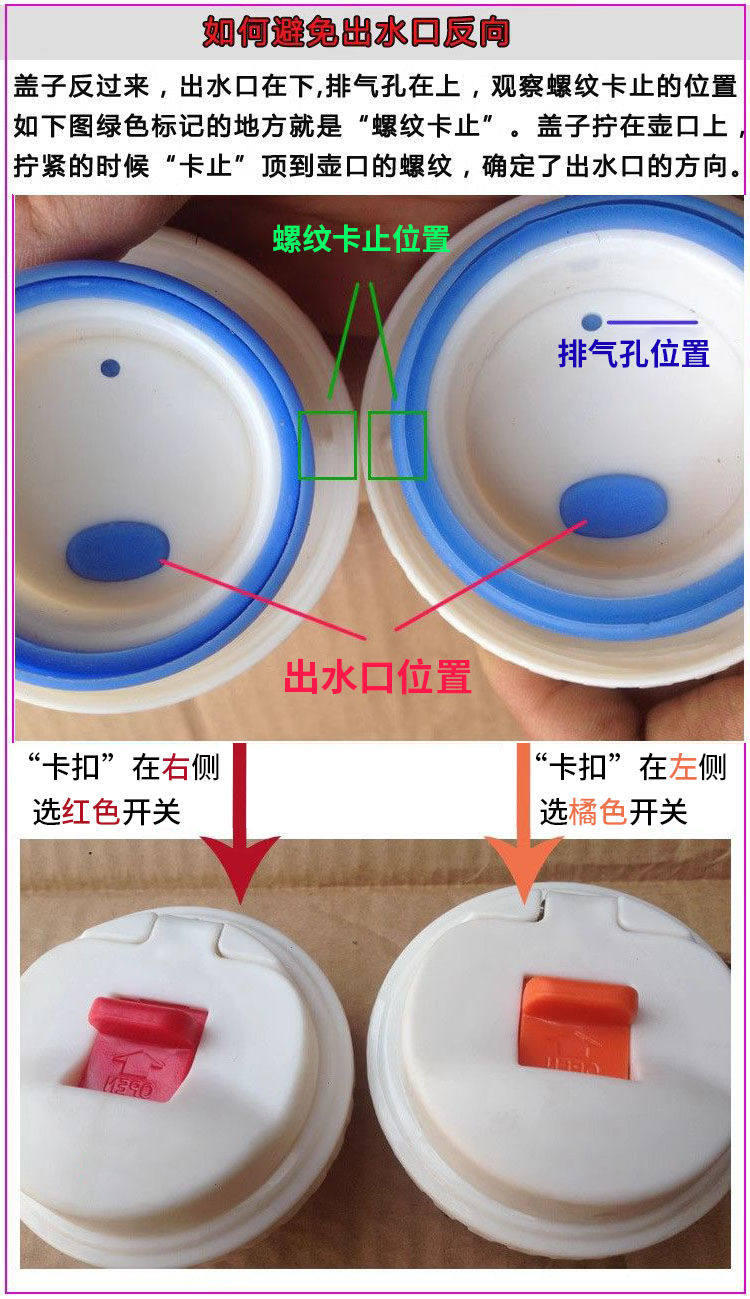 如何避免出水口反向

盖子反过来，出水口在下,排气孔在上，观察螺纹卡止的位置如下图绿色标记的地方就是“螺纹卡止”。盖子拧在壶口上，拧紧的时候“卡止”顶到壶口的螺纹，确定了出水口的方向。

螺纹卡止位置

排气孔位置

出水口位置

“卡扣”在右侧
选红色开关

“卡扣”在左侧
选橘色开关

OPEN

OPEN