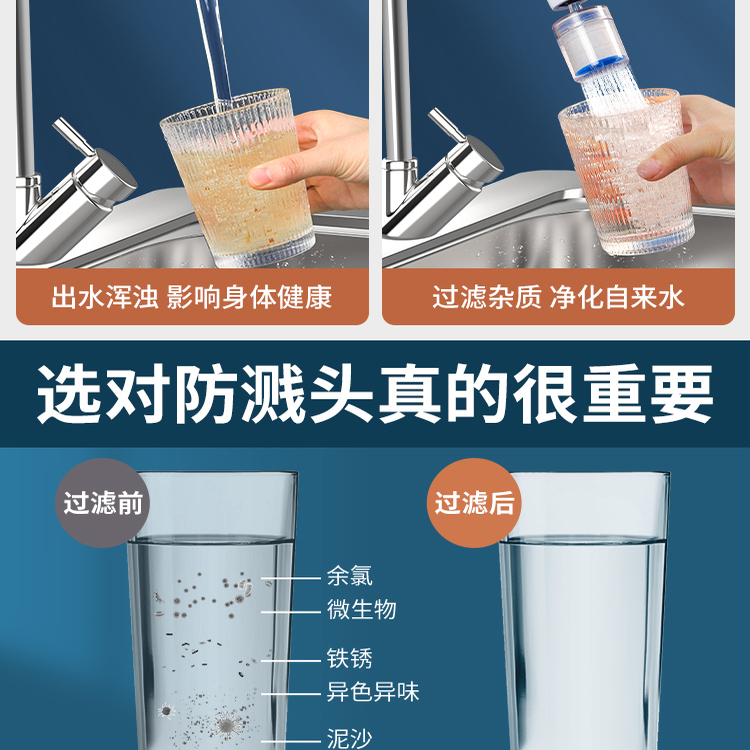 出水浑浊 影响身体健康

过滤杂质 净化自来水

选对防溅头真的很重要

过滤前

余氯
微生物
铁锈
异色异味
泥沙

过滤后