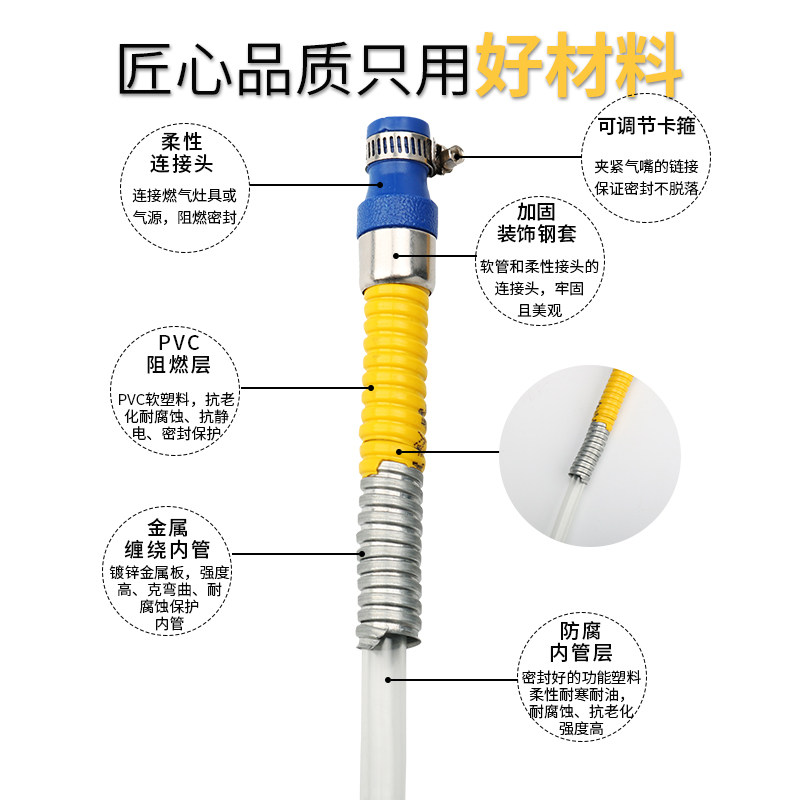 匠心品质只用好材料

柔性
连接头
连接燃气灶具或气源，阻燃密封

可调节卡箍
夹紧气嘴的链接保证密封不脱落

加固
装饰钢套
软管和柔性接头的连接头，牢固且美观

PVC
阻燃层
PVC软塑料，抗老化耐腐蚀、抗静电、密封保护

金属
缠绕内管
镀锌金属板，强度高、克弯曲、耐腐蚀保护内管

防腐
内管层
密封好的功能塑料柔性耐寒耐油，耐腐蚀、抗老化强度高