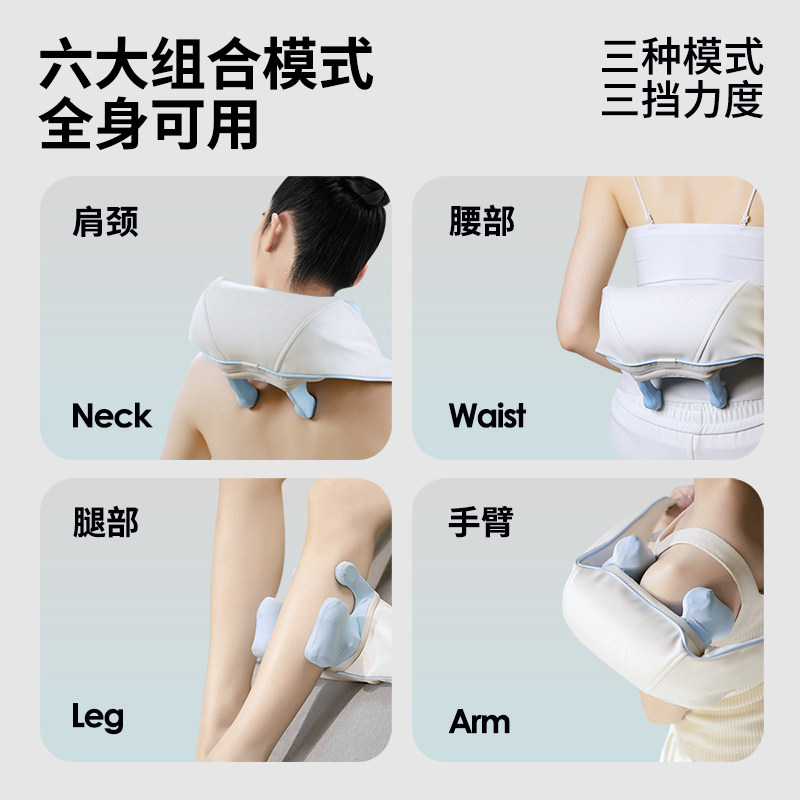 六大组合模式
全身可用

三种模式
三挡力度

肩颈
Neck

腰部
Waist

腿部
Leg

手臂
Arm