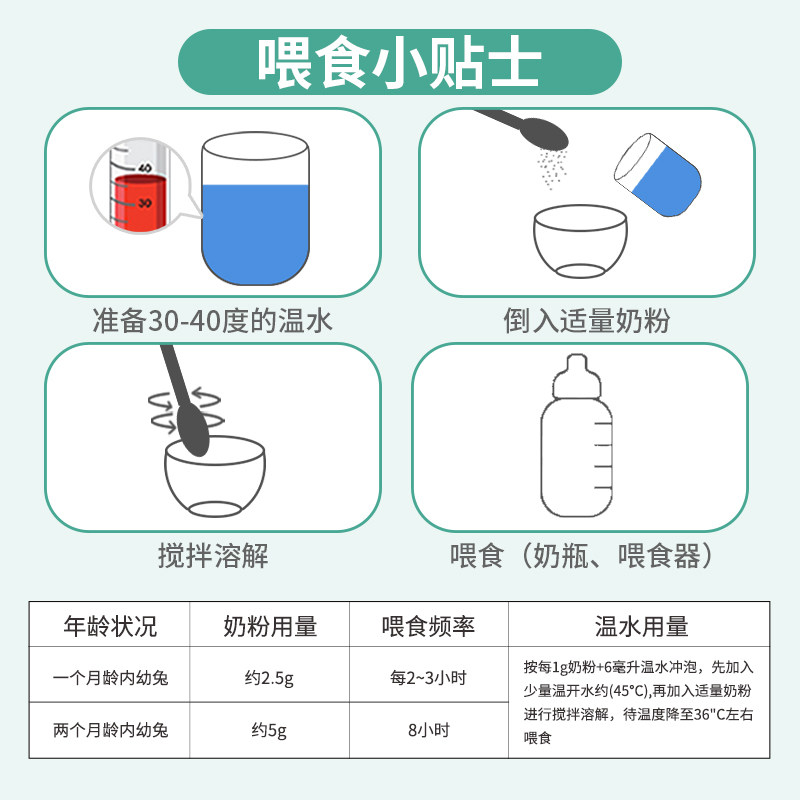 喂食小贴士

40
30

准备30-40度的温水

倒入适量奶粉

搅拌溶解

喂食（奶瓶、喂食器）

| 年龄状况 | 奶粉用量 | 喂食频率 | 温水用量 |
|---|---|---|---|
| 一个月龄内幼兔 | 约2.5g | 每2~3小时 | 按每1g奶粉+6毫升温水冲泡，先加入少量温开水约(45°C),再加入适量奶粉进行搅拌溶解，待温度降至36"C左右喂食 |
| 两个月龄内幼兔 | 约5g | 8小时 | |