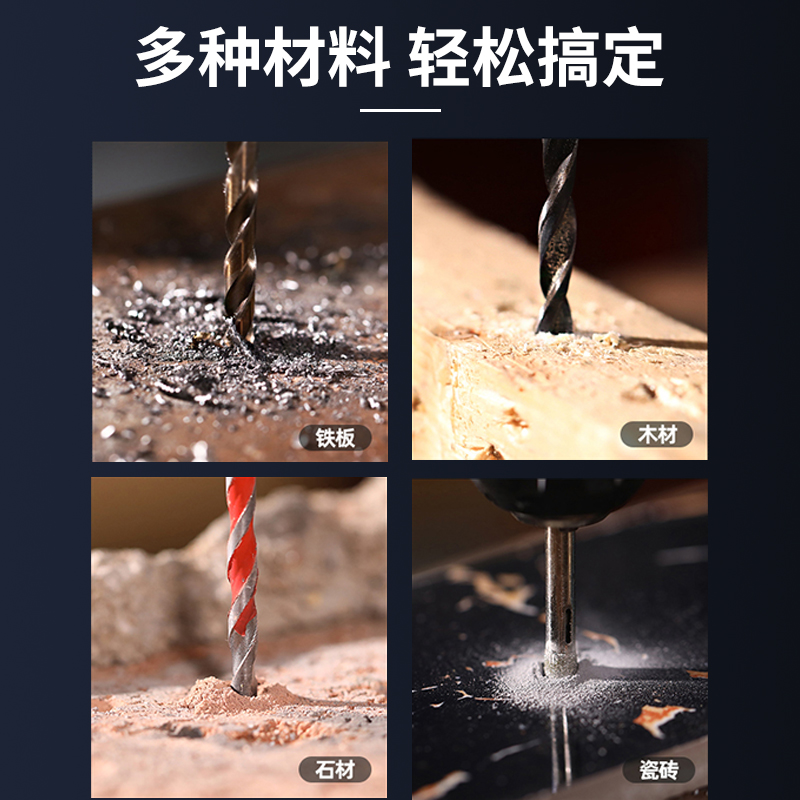 多种材料 轻松搞定

铁板

木材

石材

瓷砖