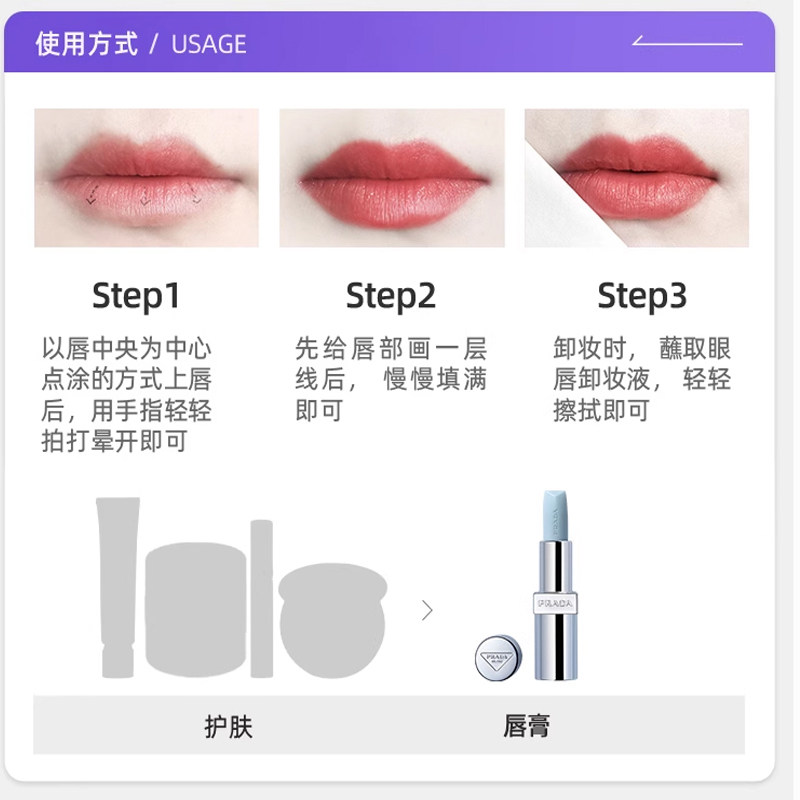 使用方式 / USAGE

Step1
以唇中央为中心点涂的方式上唇后，用手指轻轻拍打晕开即可

Step2
先给唇部画一层线后，慢慢填满即可

Step3
卸妆时，蘸取眼唇卸妆液，轻轻擦拭即可

PRADA

PRADA

护肤

唇膏