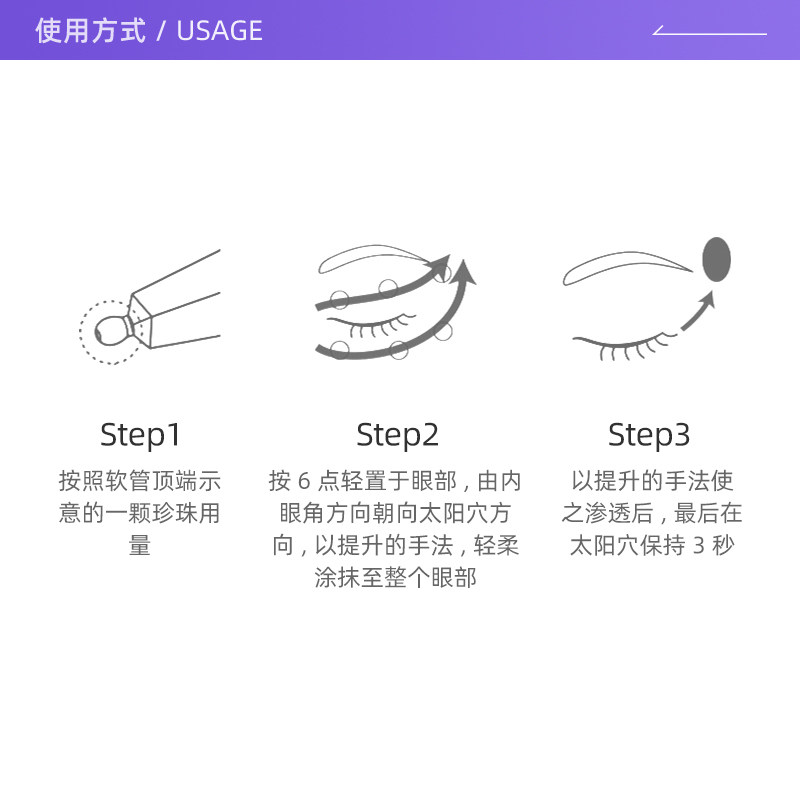 使用方式 / USAGE

Step1

按照软管顶端示意的一颗珍珠用量

Step2

按 6 点轻置于眼部，由内眼角方向朝向太阳穴方向，以提升的手法，轻柔涂抹至整个眼部

Step3

以提升的手法使之渗透后，最后在太阳穴保持 3 秒