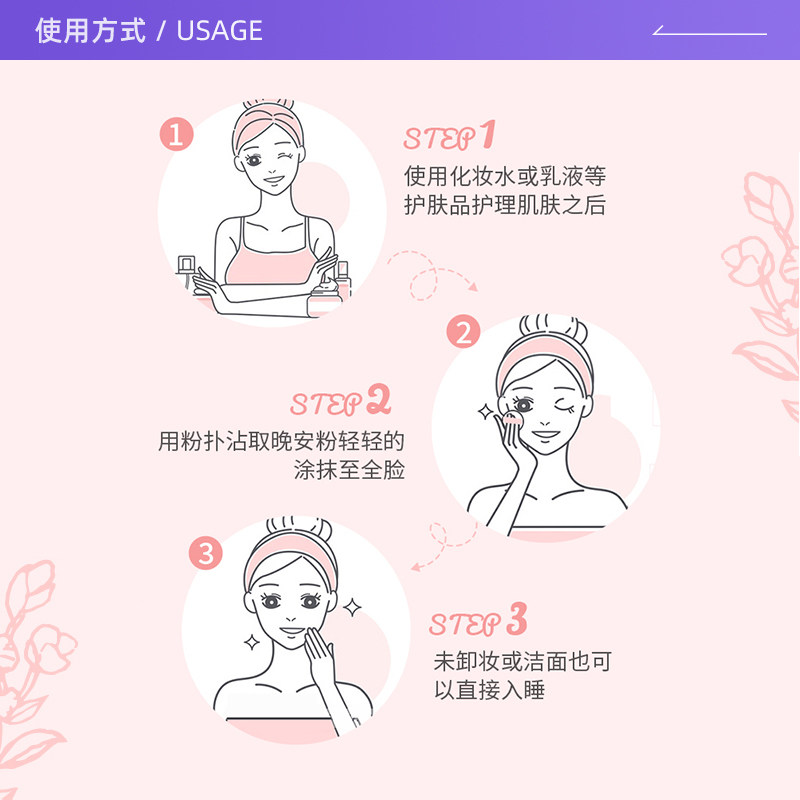 使用方式 / USAGE

1

STEP 1
使用化妆水或乳液等护肤品护理肌肤之后

2

STEP 2
用粉扑沾取晚安粉轻轻的涂抹至全脸

3

STEP 3
未卸妆或洁面也可以直接入睡