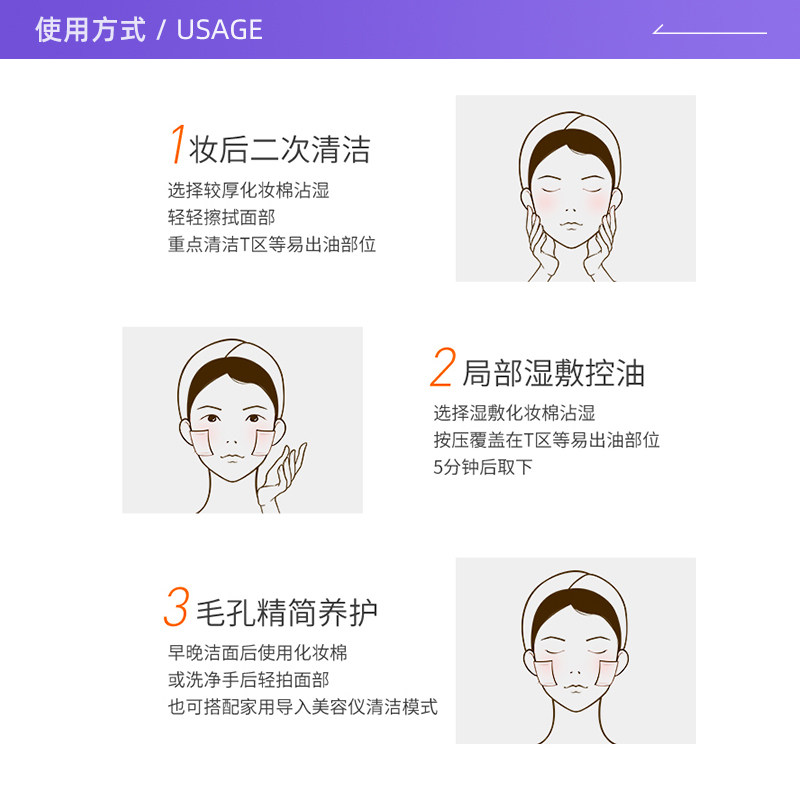 使用方式 / USAGE

1 妆后二次清洁
选择较厚化妆棉沾湿
轻轻擦拭面部
重点清洁T区等易出油部位

2 局部湿敷控油
选择湿敷化妆棉沾湿
按压覆盖在T区等易出油部位
5分钟后取下

3 毛孔精简养护
早晚洁面后使用化妆棉
或洗净手后轻拍面部
也可搭配家用导入美容仪清洁模式