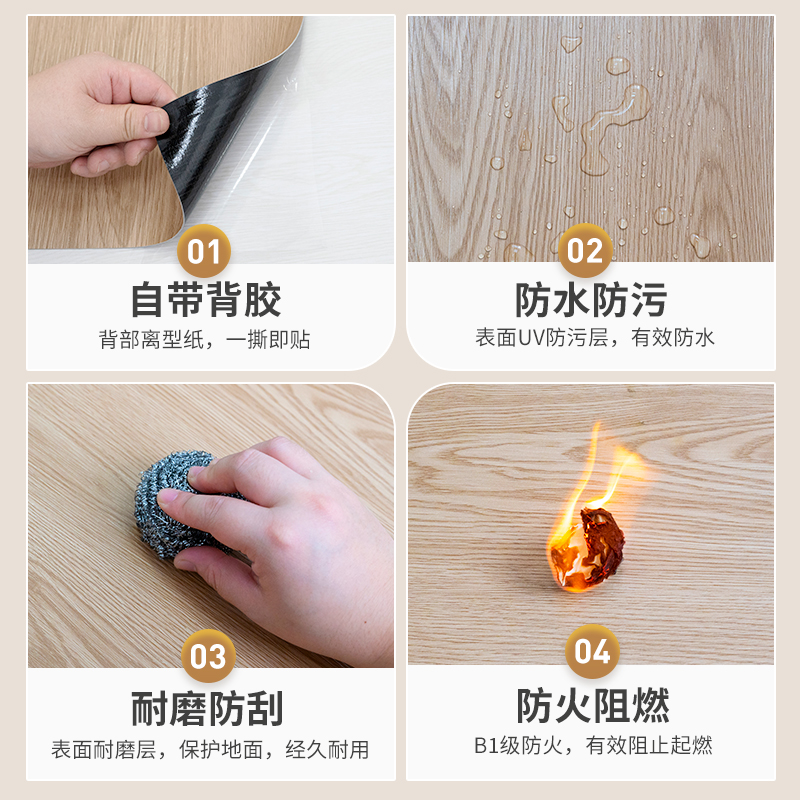 01
自带背胶
背部离型纸，一撕即贴

02
防水防污
表面UV防污层，有效防水

03
耐磨防刮
表面耐磨层，保护地面，经久耐用

04
防火阻燃
B1级防火，有效阻止起燃