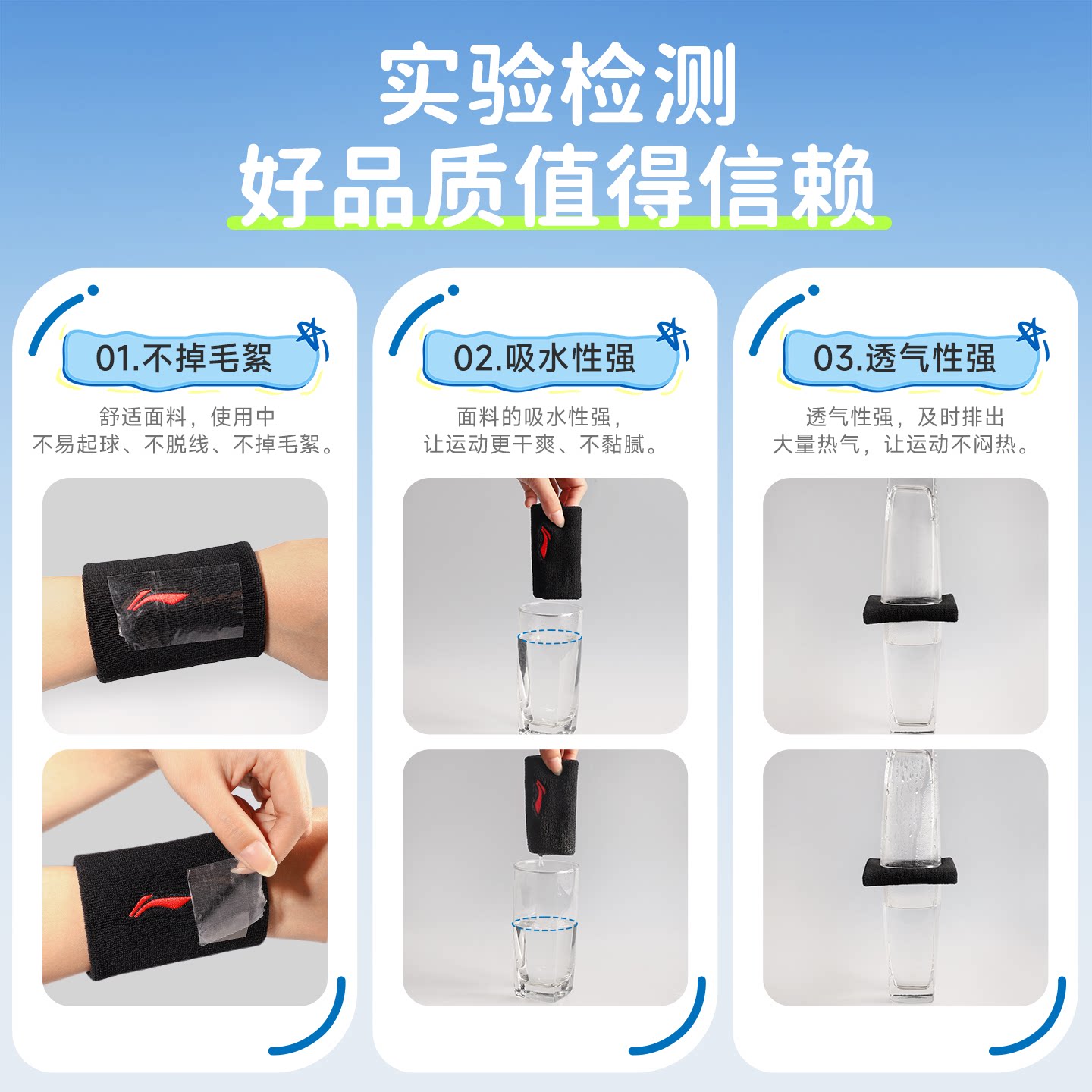 实验检测
好品质值得信赖

01.不掉毛絮

舒适面料，使用中
不易起球、不脱线、不掉毛絮。

02.吸水性强

面料的吸水性强，
让运动更干爽、不黏腻。

03.透气性强

透气性强，及时排出
大量热气，让运动不闷热。