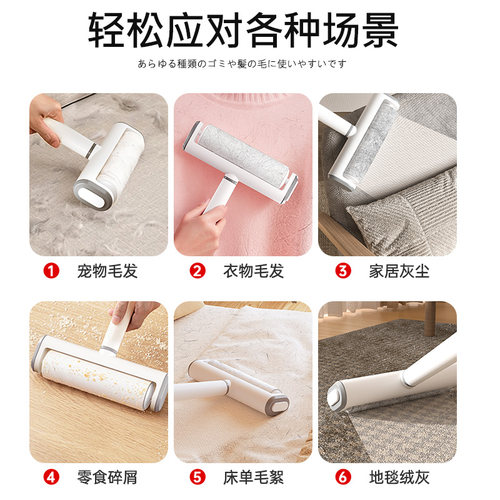 轻松应对各种场景

あらゆる種類のゴミや髪の毛に使いやすいです

1 宠物毛发
2 衣物毛发
3 家居灰尘
4 零食碎屑
5 床单毛絮
6 地毯绒灰