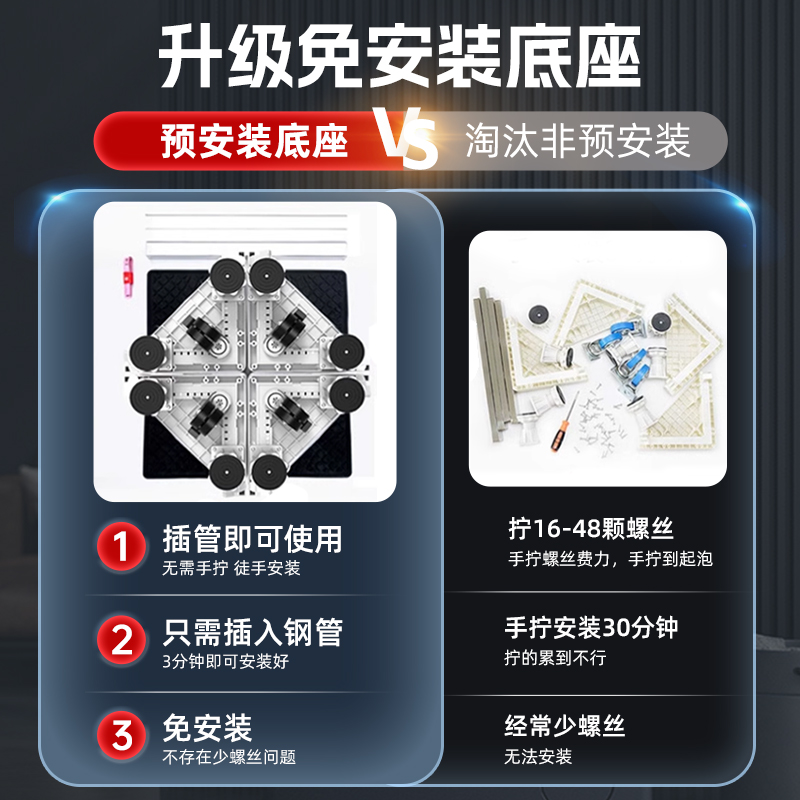 升级免安装底座

预安装底座 VS 淘汰非预安装

1 插管即可使用
无需手拧 徒手安装

2 只需插入钢管
3分钟即可安装好

3 免安装
不存在少螺丝问题

拧16-48颗螺丝
手拧螺丝费力，手拧到起泡

手拧安装30分钟
拧的累到不行

经常少螺丝
无法安装