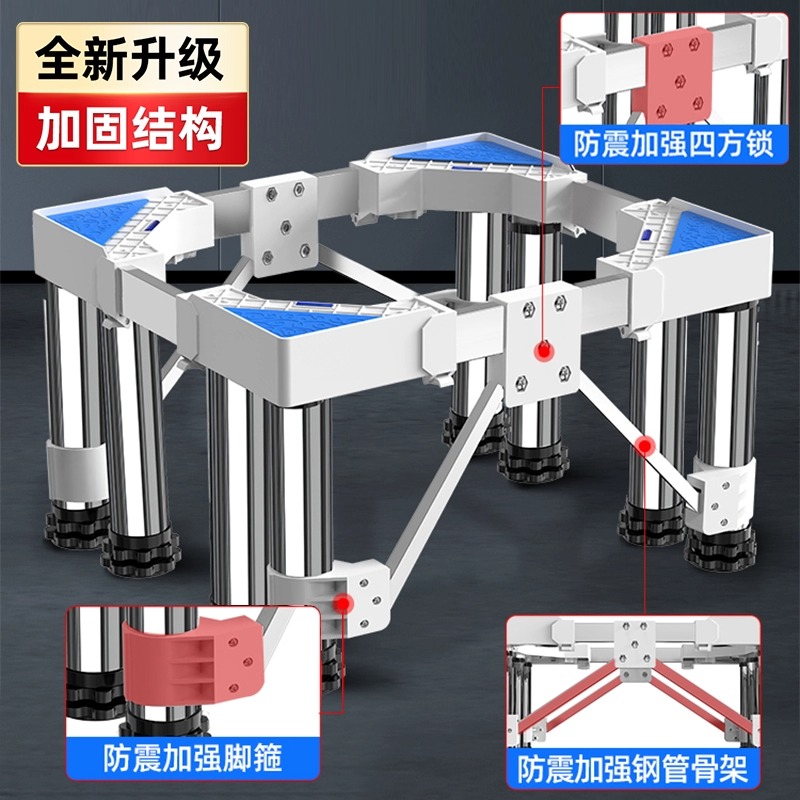 全新升级
加固结构

防震加强四方锁

防震加强脚箍

防震加强钢管骨架