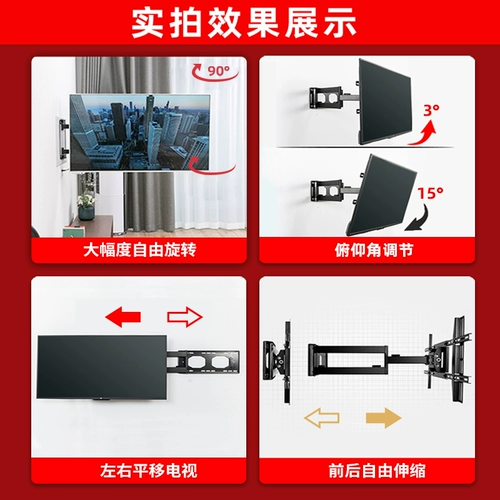 实拍效果展示

90°

大幅度自由旋转

3°

15°

俯仰角调节

左右平移电视

前后自由伸缩