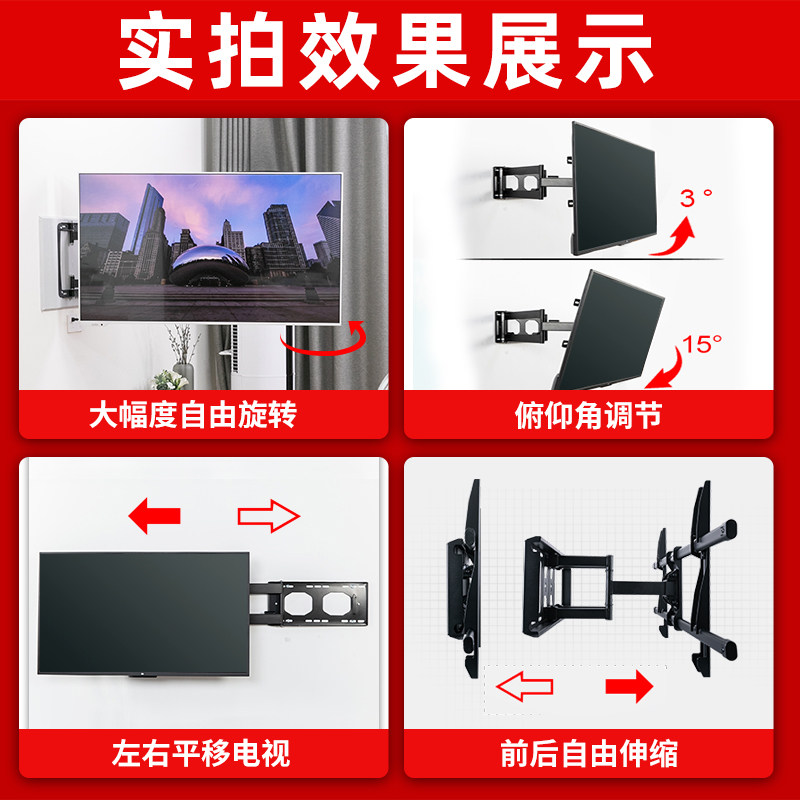 实拍效果展示

大幅度自由旋转

3°

15°

俯仰角调节

左右平移电视

前后自由伸缩