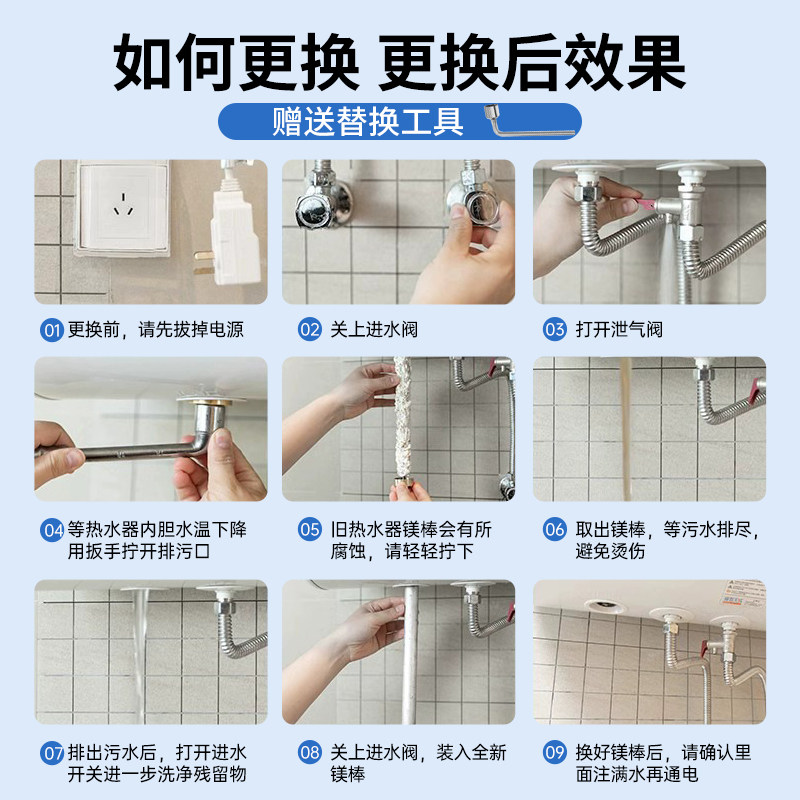 如何更换 更换后效果

赠送替换工具

01 更换前，请先拔掉电源

02 关上进水阀

03 打开泄气阀

04 等热水器内胆水温下降用扳手拧开排污口

05 旧热水器镁棒会有所腐蚀，请轻轻拧下

06 取出镁棒，等污水排尽，避免烫伤

07 排出污水后，打开进水开关进一步洗净残留物

08 关上进水阀，装入全新镁棒

09 换好镁棒后，请确认里面注满水再通电