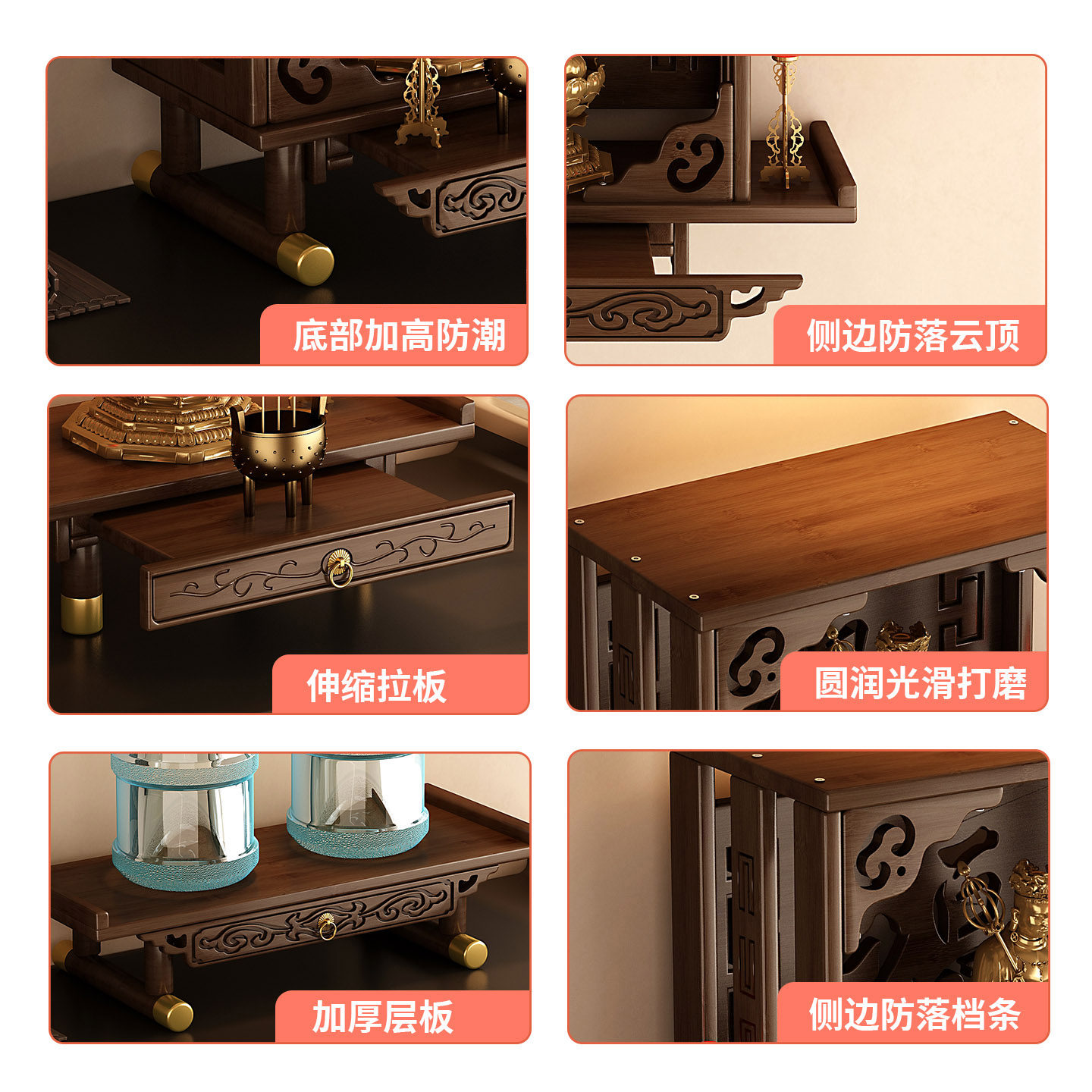 底部加高防潮

侧边防落云顶

伸缩拉板

圆润光滑打磨

加厚层板

侧边防落档条