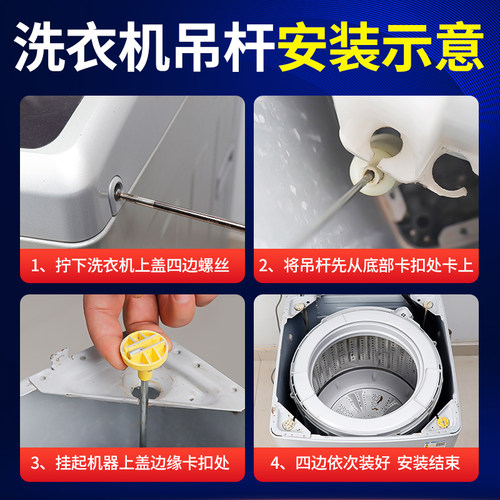 洗衣机吊杆安装示意

1、拧下洗衣机上盖四边螺丝

2、将吊杆先从底部卡扣处卡上

3、挂起机器上盖边缘卡扣处

4、四边依次装好 安装结束