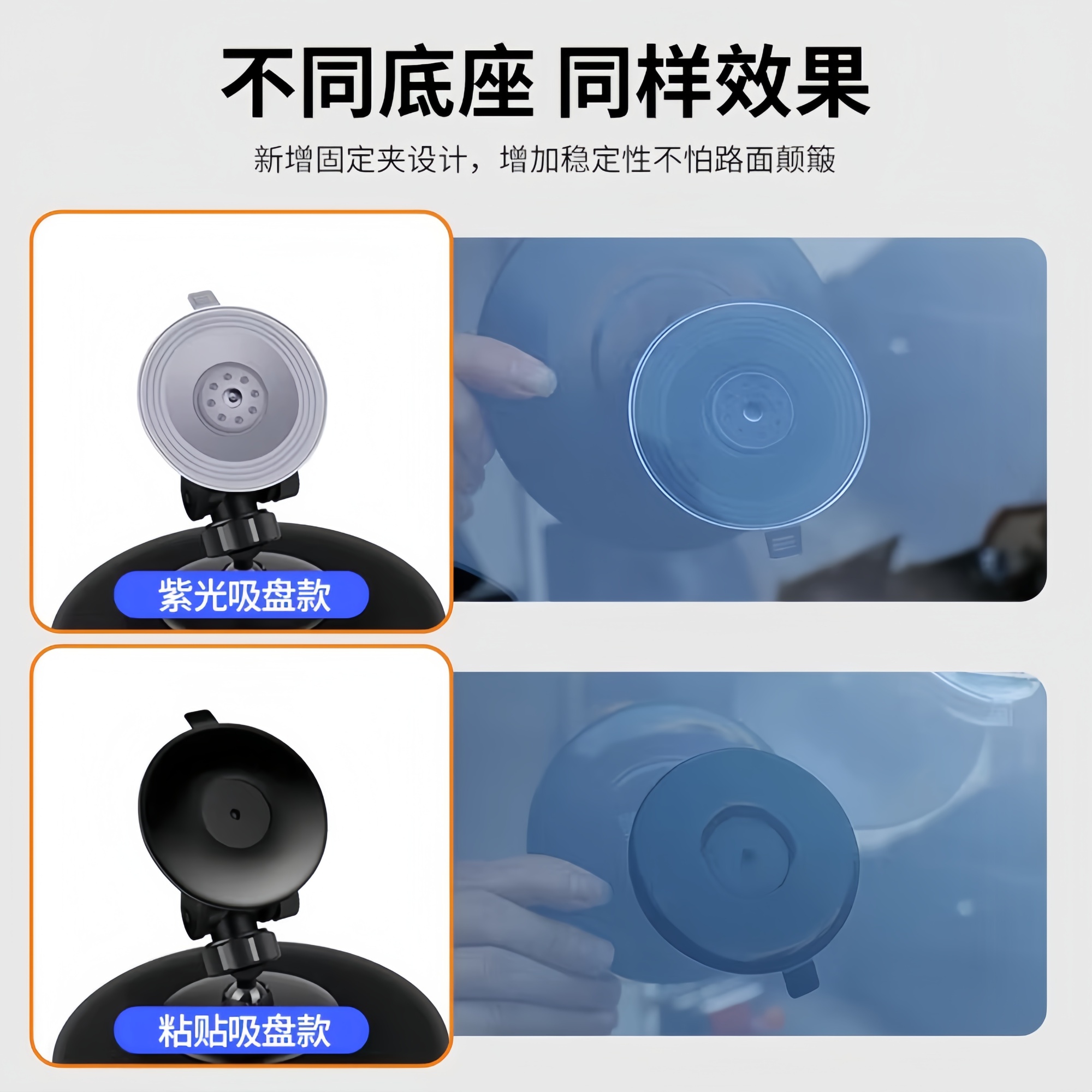 不同底座 同样效果

新增固定夹设计，增加稳定性不怕路面颠簸

紫光吸盘款

粘贴吸盘款