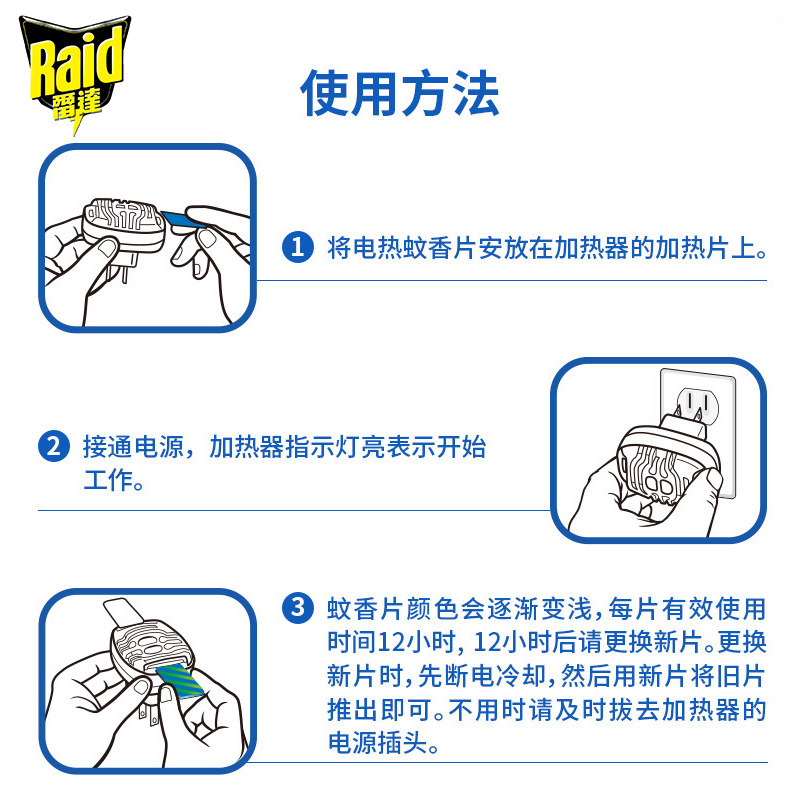 Raid
雷達

使用方法

1 将电热蚊香片安放在加热器的加热片上。

2 接通电源，加热器指示灯亮表示开始工作。

3 蚊香片颜色会逐渐变浅，每片有效使用时间12小时，12小时后请更换新片。更换新片时，先断电冷却，然后用新片将旧片推出即可。不用时请及时拔去加热器的电源插头。