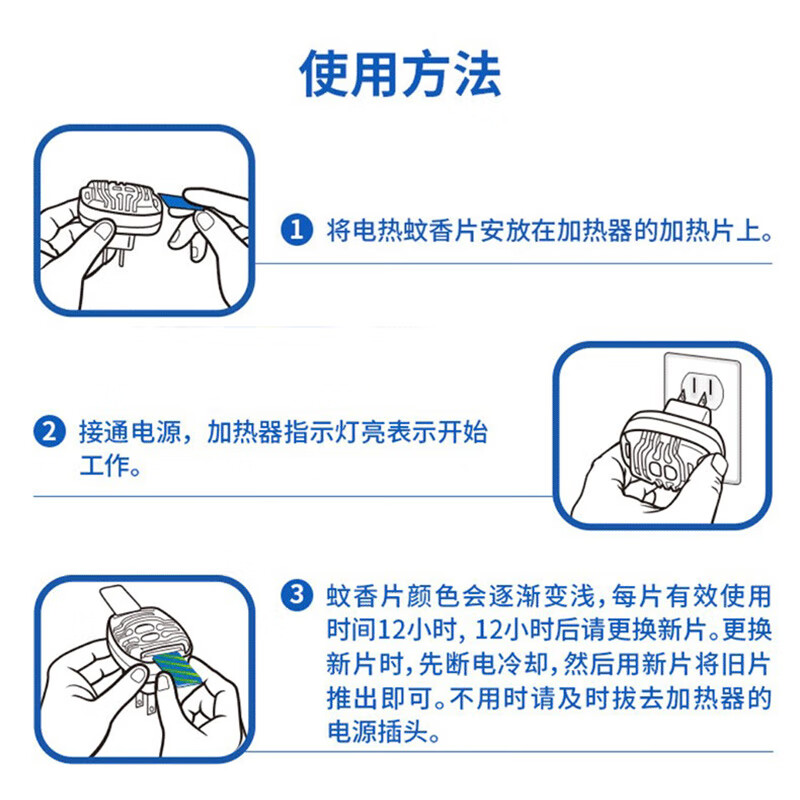 使用方法

1 将电热蚊香片安放在加热器的加热片上。

2 接通电源，加热器指示灯亮表示开始工作。

3 蚊香片颜色会逐渐变浅，每片有效使用时间12小时，12小时后请更换新片。更换新片时，先断电冷却，然后用新片将旧片推出即可。不用时请及时拔去加热器的电源插头。