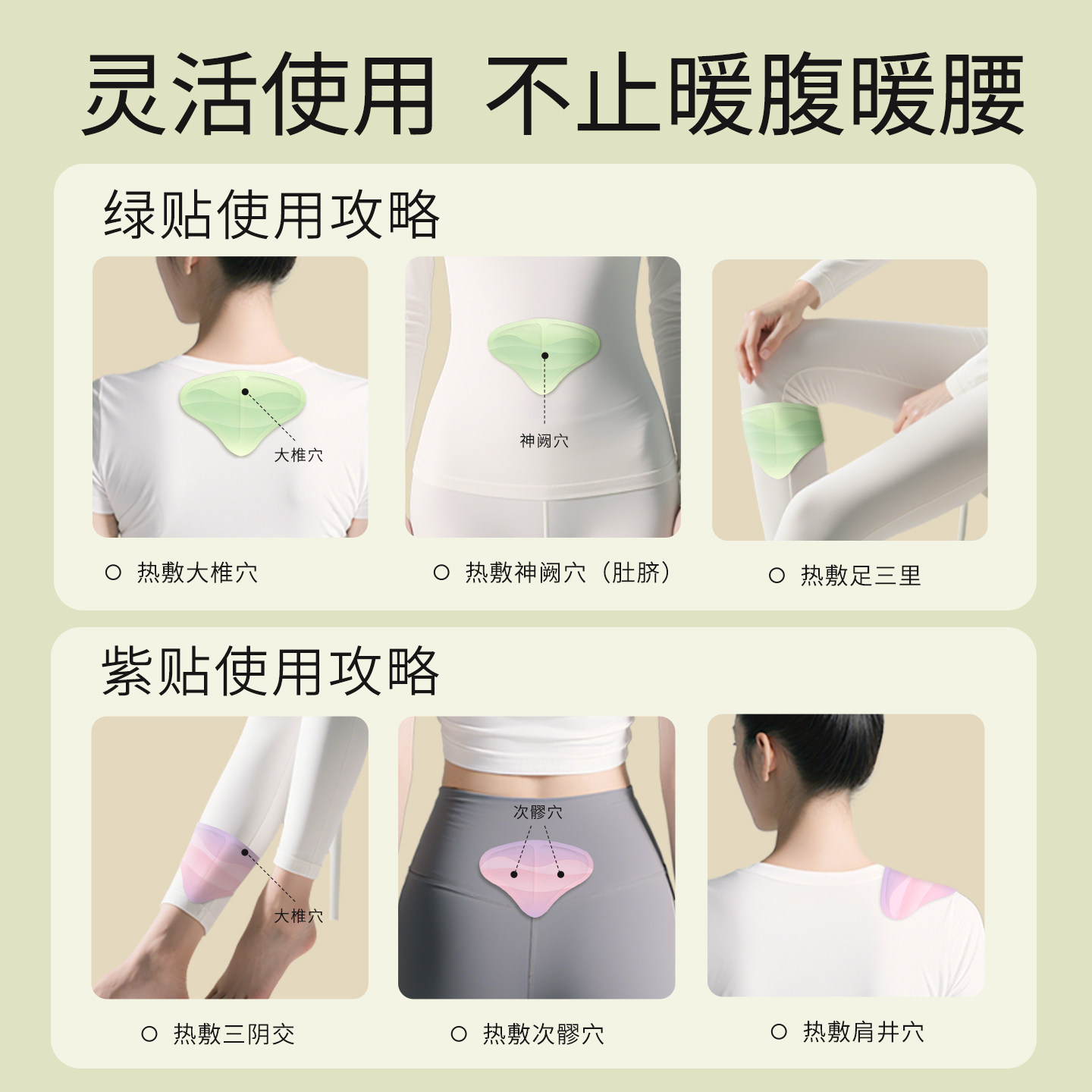 灵活使用 不止暖腹暖腰

绿贴使用攻略

大椎穴

神阙穴

○ 热敷大椎穴

○ 热敷神阙穴（肚脐）

○ 热敷足三里

紫贴使用攻略

大椎穴

次髎穴

○ 热敷三阴交

○ 热敷次髎穴

○ 热敷肩井穴