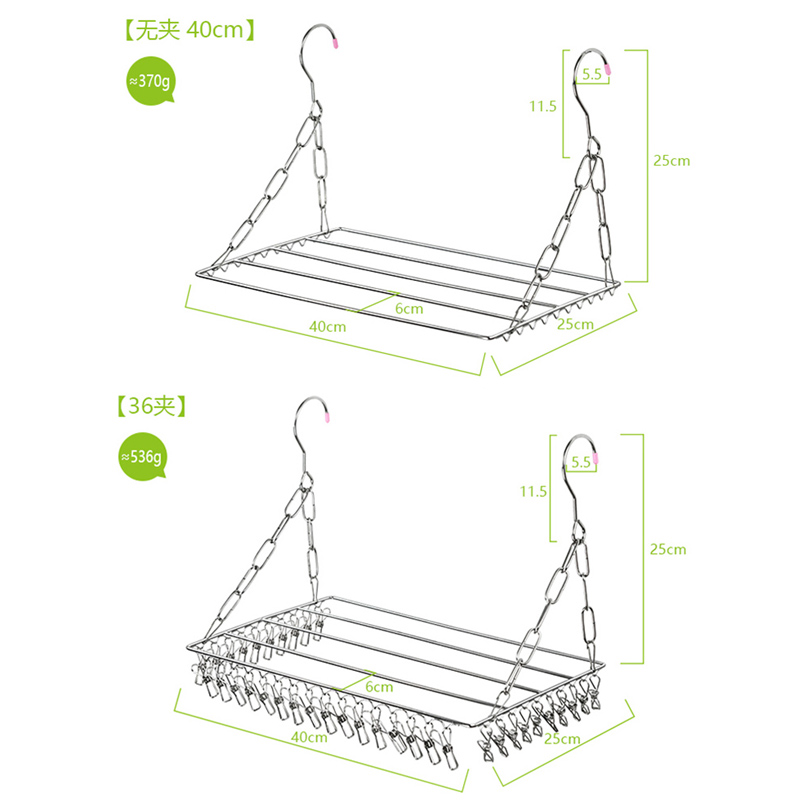 【无夹 40cm】

≈370g

5.5

11.5

25cm

6cm

40cm

25cm

【36夹】

≈536g

5.5

11.5

25cm

6cm

40cm

25cm