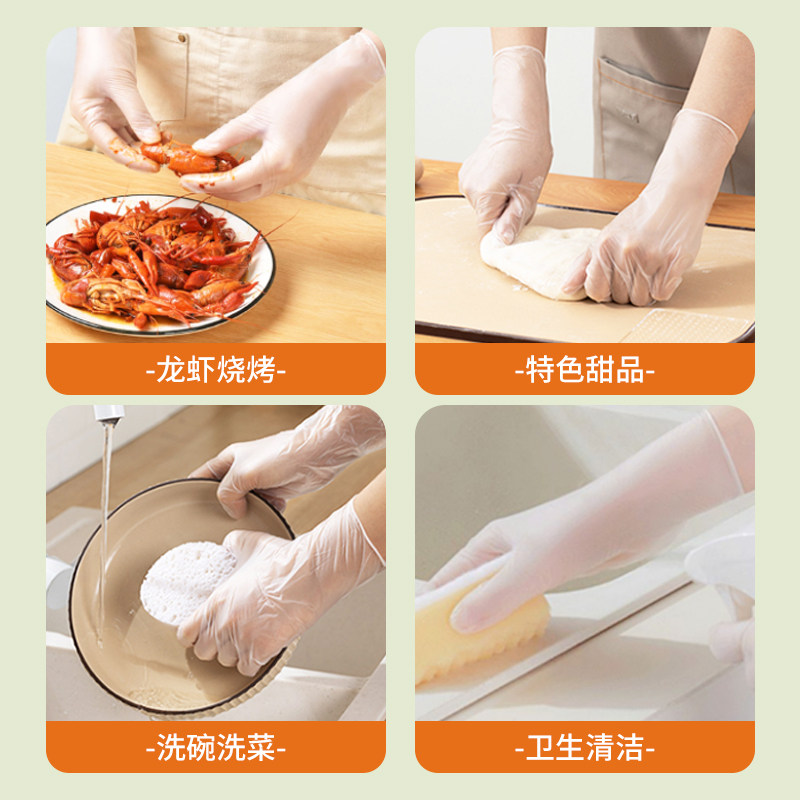 -龙虾烧烤-

-特色甜品-

-洗碗洗菜-

-卫生清洁-