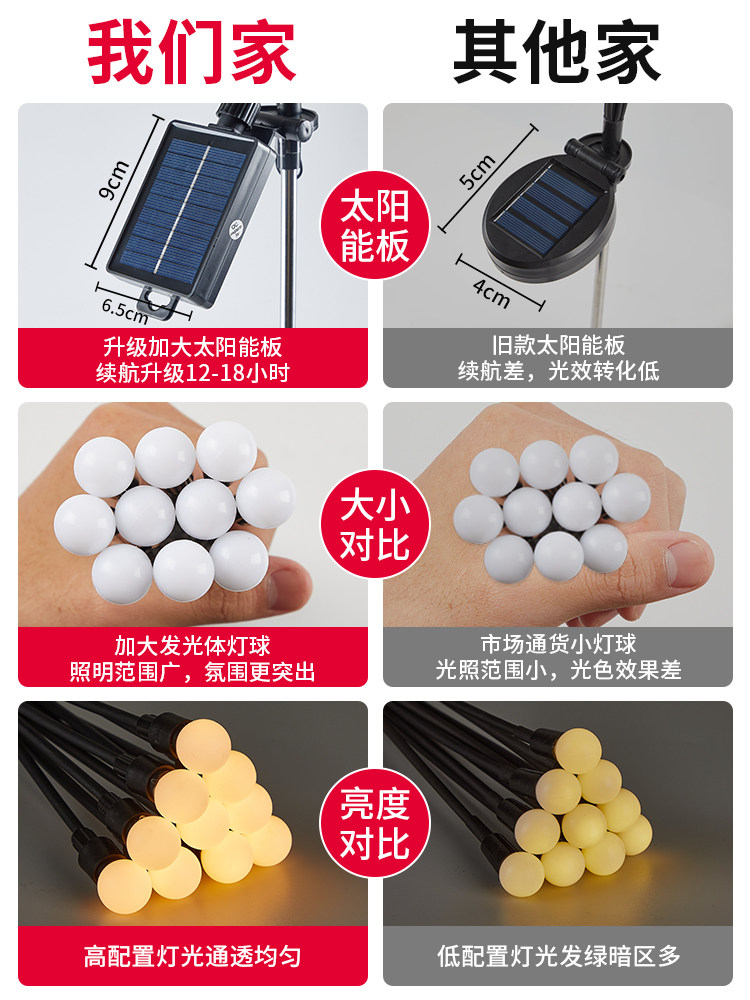 我们家

其他家

9cm

6.5cm

太阳能板

5cm

4cm

升级加大太阳能板
续航升级12-18小时

旧款太阳能板
续航差，光效转化低

大小对比

加大发光体灯球
照明范围广，氛围更突出

市场通货小灯球
光照范围小，光色效果差

亮度对比

高配置灯光通透均匀

低配置灯光发绿暗区多