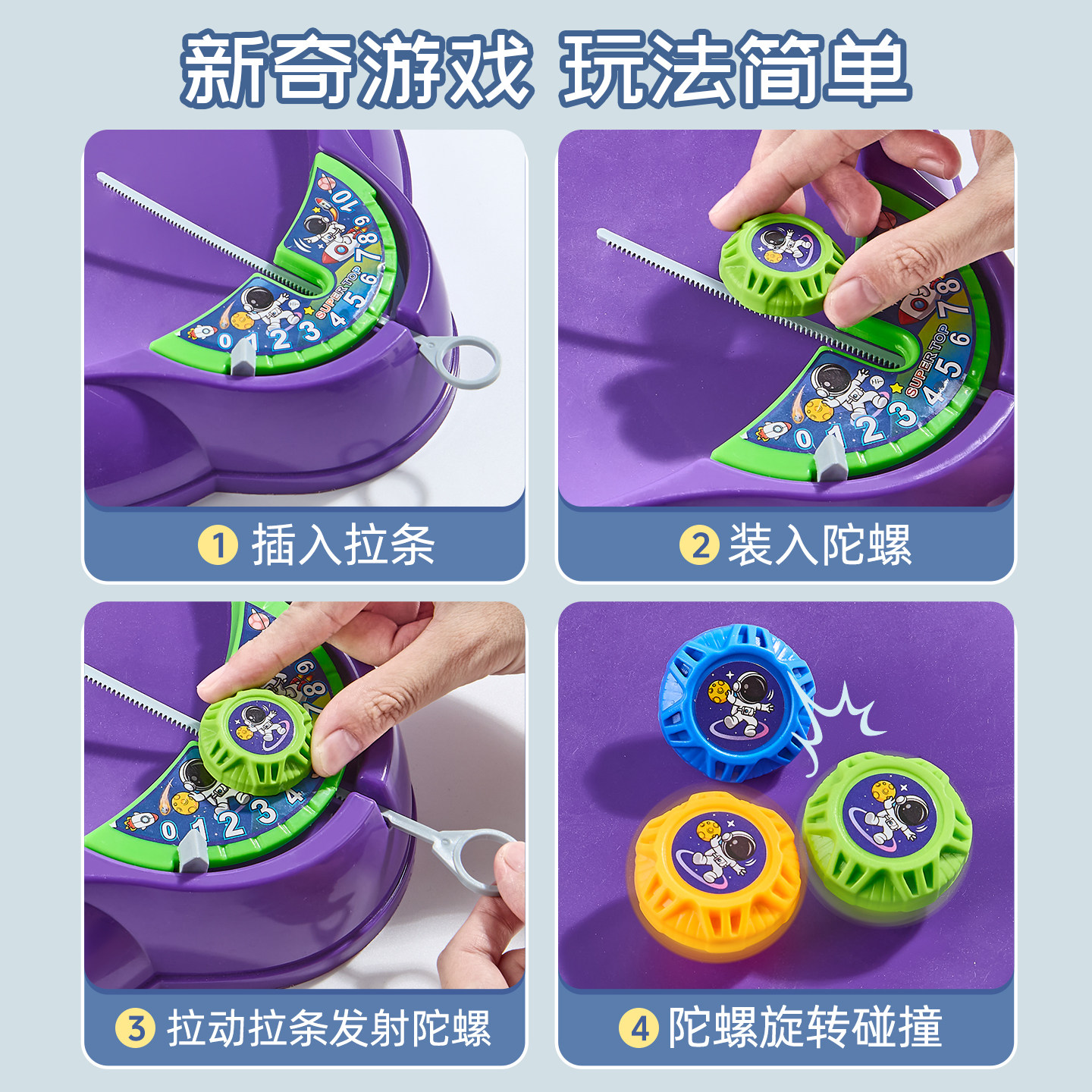 新奇游戏 玩法简单

0 1 2 3 4 5 6 7 8 9 10
SUPER TOP

1 插入拉条

0 1 2 3 4 5 6 7 8
SUPER TOP

2 装入陀螺

0 1 2 3 4
8 9

3 拉动拉条发射陀螺

4 陀螺旋转碰撞