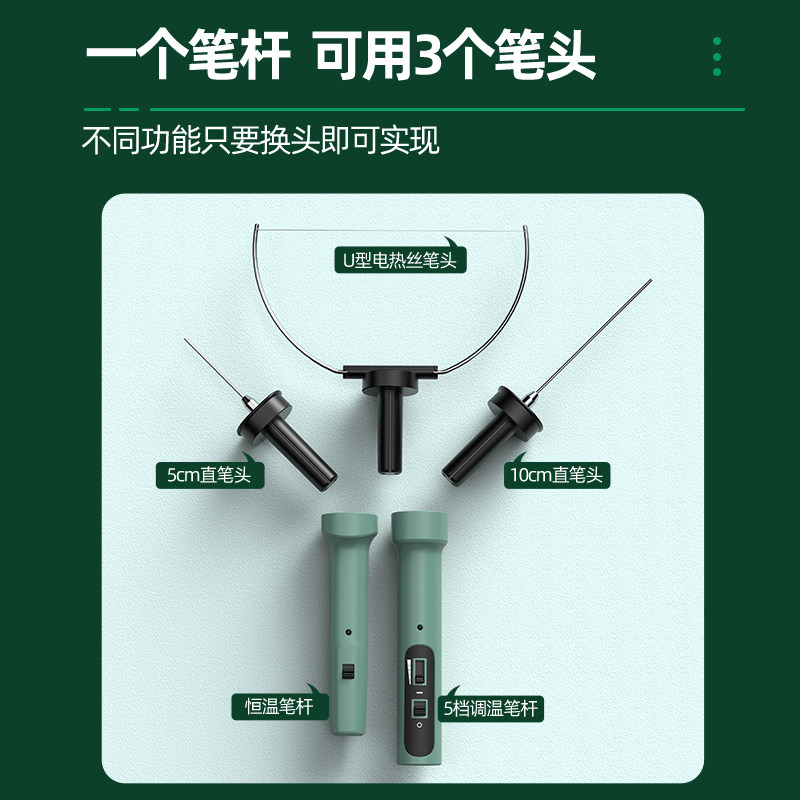 一个笔杆 可用3个笔头

不同功能只要换头即可实现

U型电热丝笔头

5cm直笔头

10cm直笔头

恒温笔杆

5档调温笔杆