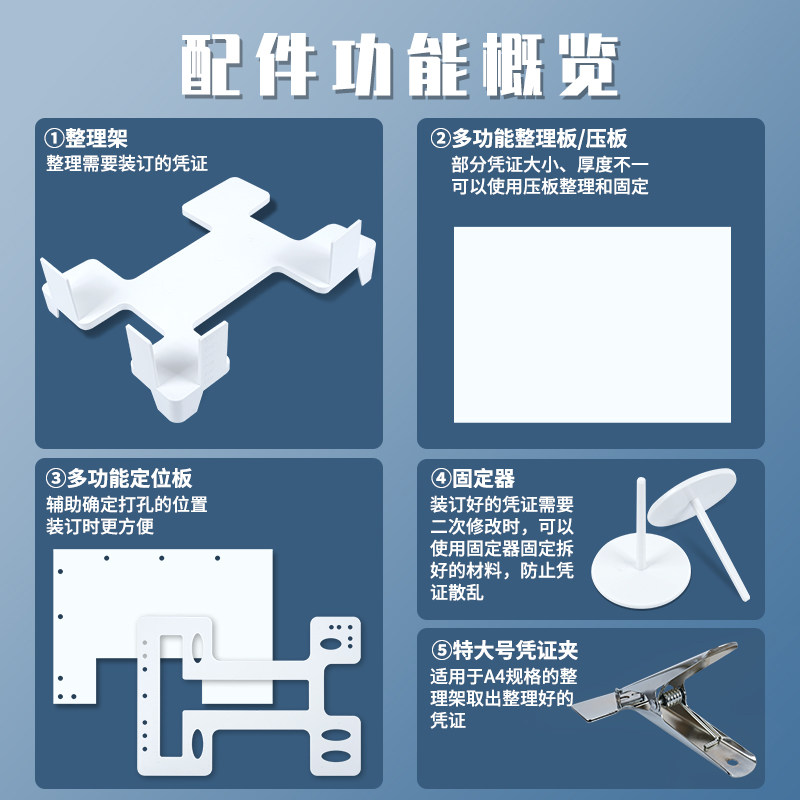 配件功能概览

①整理架
整理需要装订的凭证

②多功能整理板/压板
部分凭证大小、厚度不一
可以使用压板整理和固定

③多功能定位板
辅助确定打孔的位置
装订时更方便

④固定器
装订好的凭证需要二次修改时，可以使用固定器固定拆好的材料，防止凭证散乱

⑤特大号凭证夹
适用于A4规格的整理架取出整理好的凭证