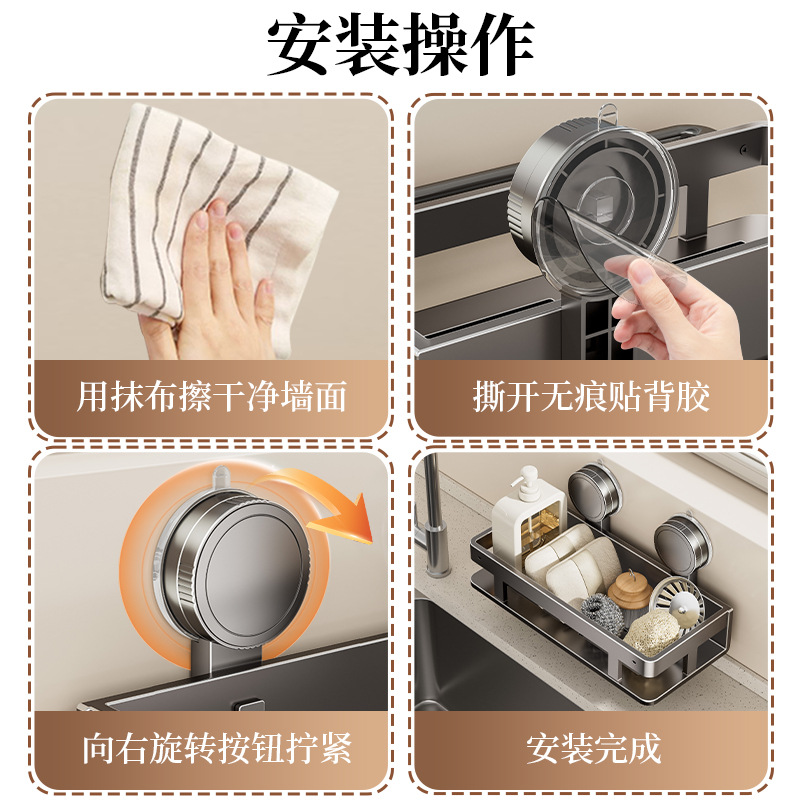 安装操作

用抹布擦干净墙面

撕开无痕贴背胶

向右旋转按钮拧紧

安装完成