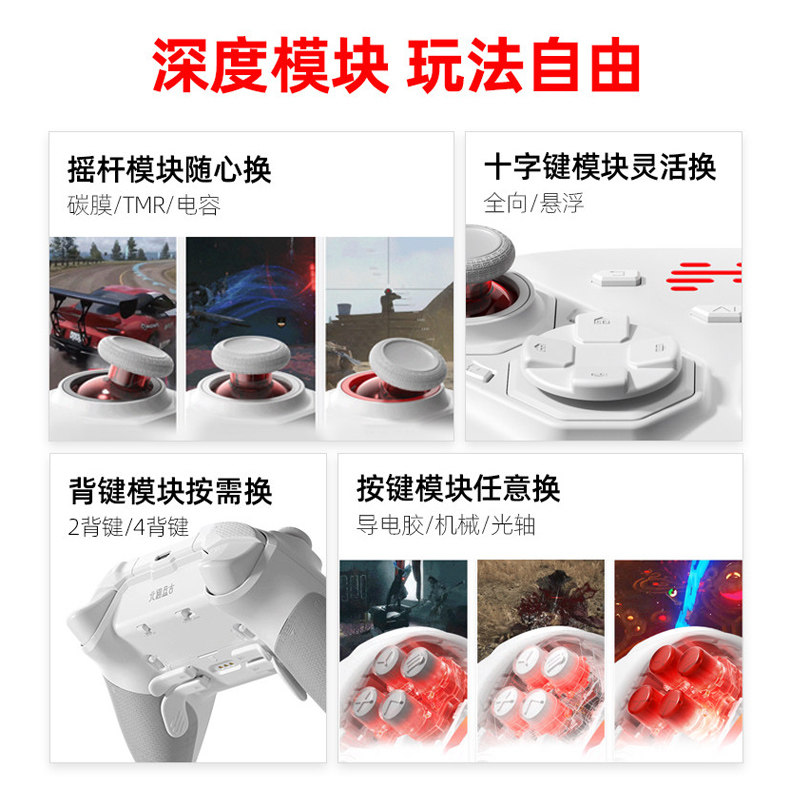 深度模块 玩法自由

摇杆模块随心换
碳膜/TMR/电容

十字键模块灵活换
全向/悬浮

背键模块按需换
2背键/4背键

按键模块任意换
导电胶/机械/光轴