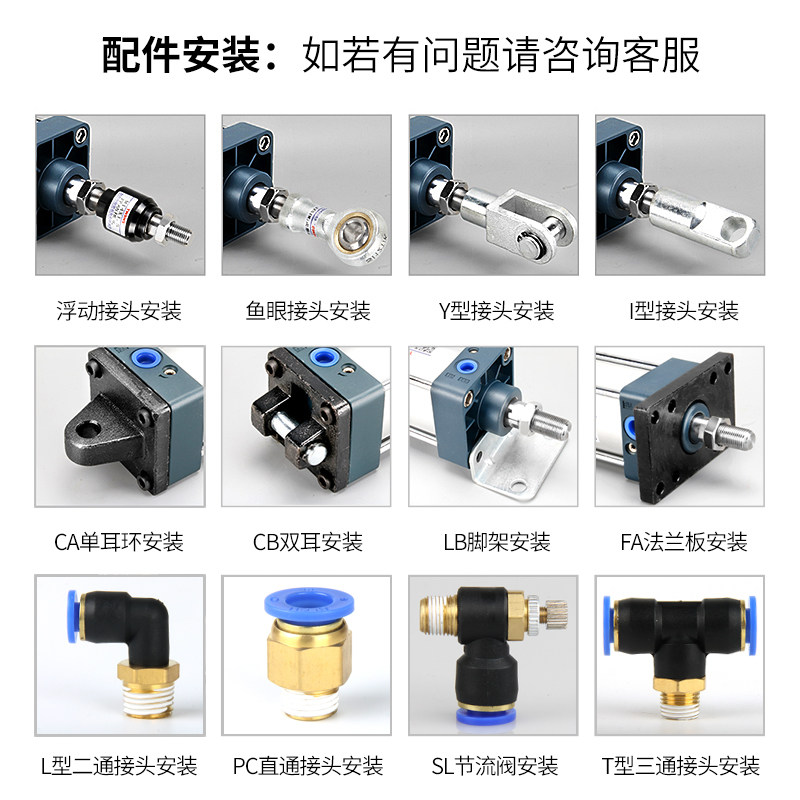 配件安装：如若有问题请咨询客服

浮动接头安装

鱼眼接头安装

Y型接头安装

I型接头安装

CA单耳环安装

CB双耳安装

LB脚架安装

FA法兰板安装

L型二通接头安装

PC直通接头安装

SL节流阀安装

T型三通接头安装