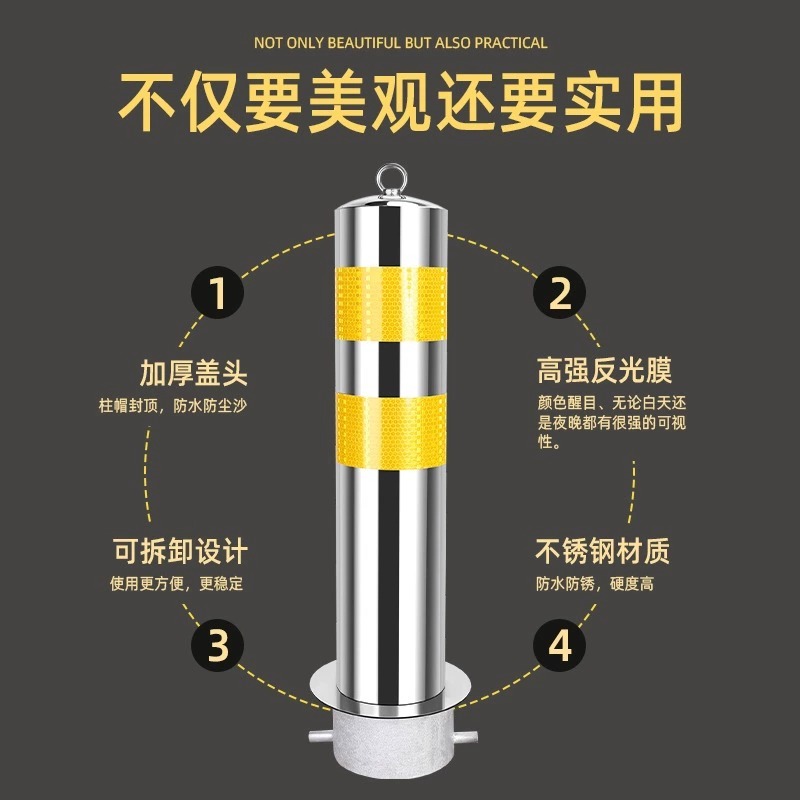 NOT ONLY BEAUTIFUL BUT ALSO PRACTICAL

不仅要美观还要实用

1

加厚盖头

柱帽封顶，防水防尘沙

2

高强反光膜

颜色醒目、无论白天还是夜晚都有很强的可视性。

可拆卸设计

使用更方便，更稳定

3

不锈钢材质

防水防锈，硬度高

4