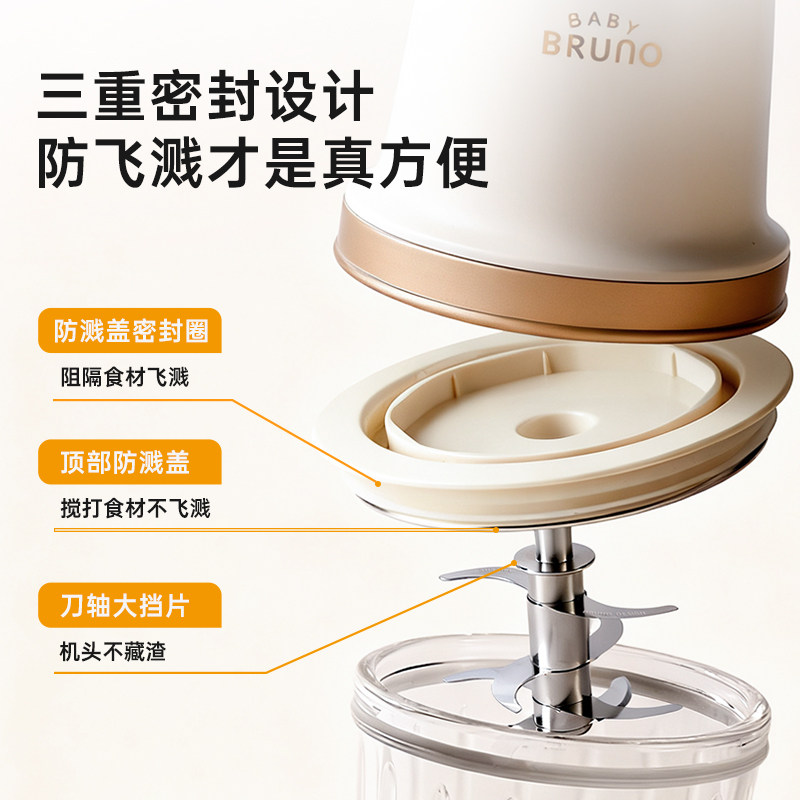 BABY
BRUNO

三重密封设计
防飞溅才是真方便

防溅盖密封圈
阻隔食材飞溅

顶部防溅盖
搅打食材不飞溅

刀轴大挡片
机头不藏渣