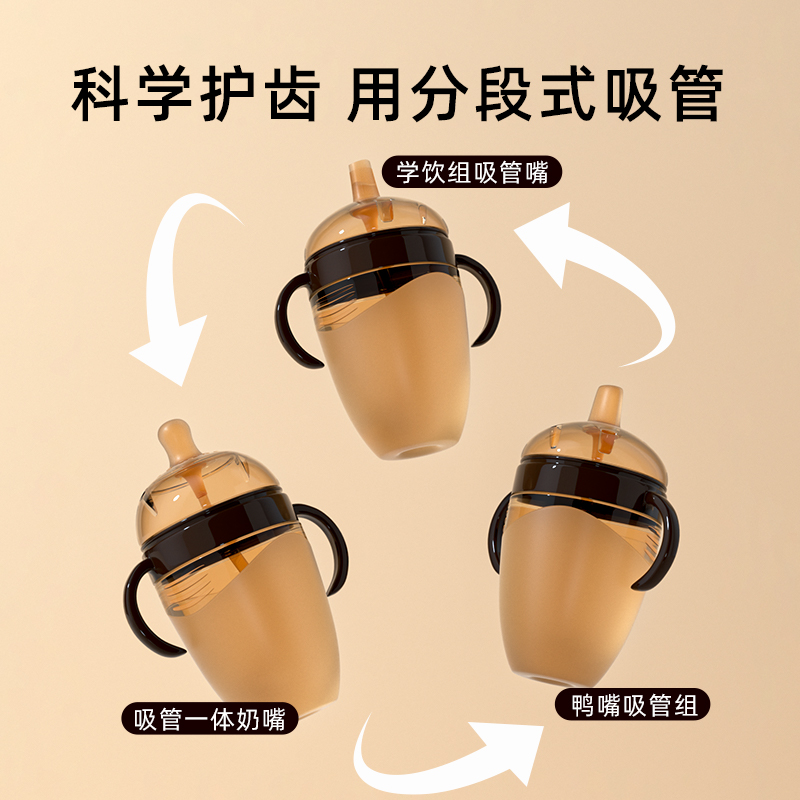 科学护齿 用分段式吸管

学饮组吸管嘴

吸管一体奶嘴

鸭嘴吸管组