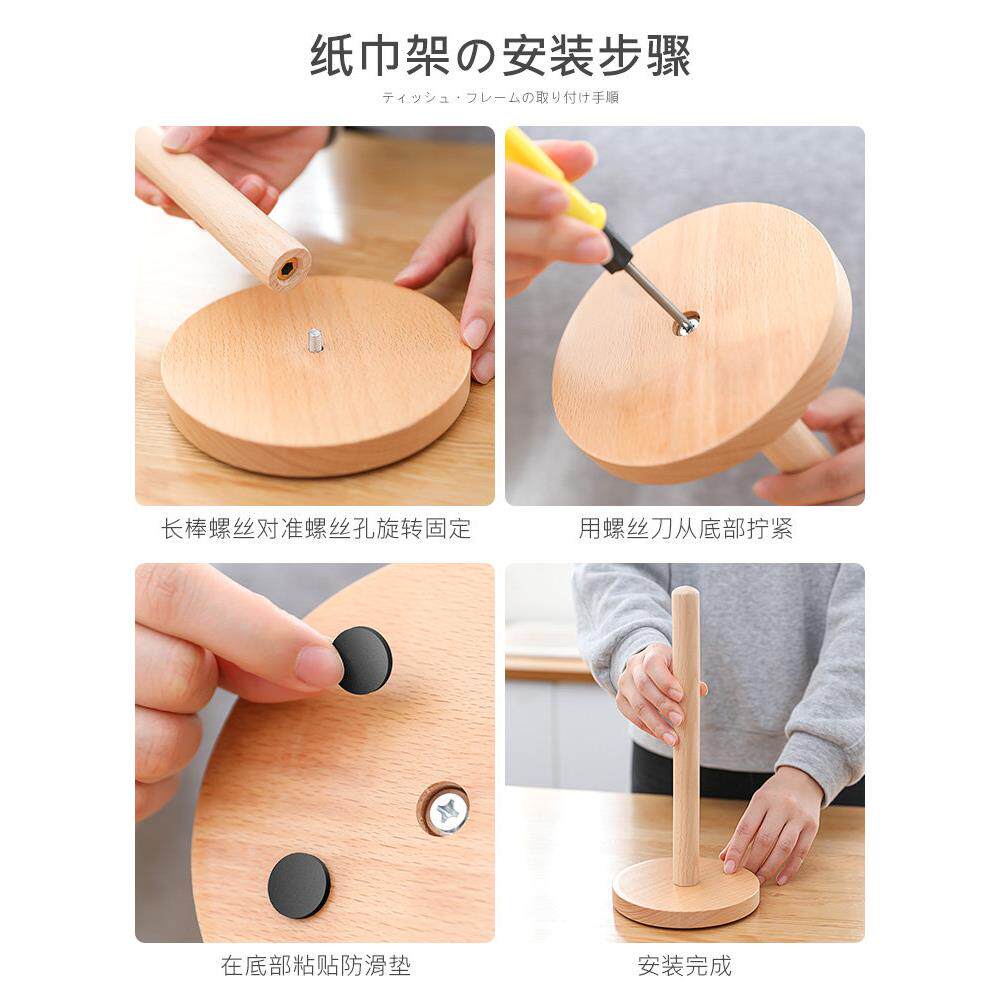 纸巾架の安装步骤

ティッシュ・フレームの取り付け手順

长棒螺丝对准螺丝孔旋转固定

用螺丝刀从底部拧紧

在底部粘贴防滑垫

安装完成