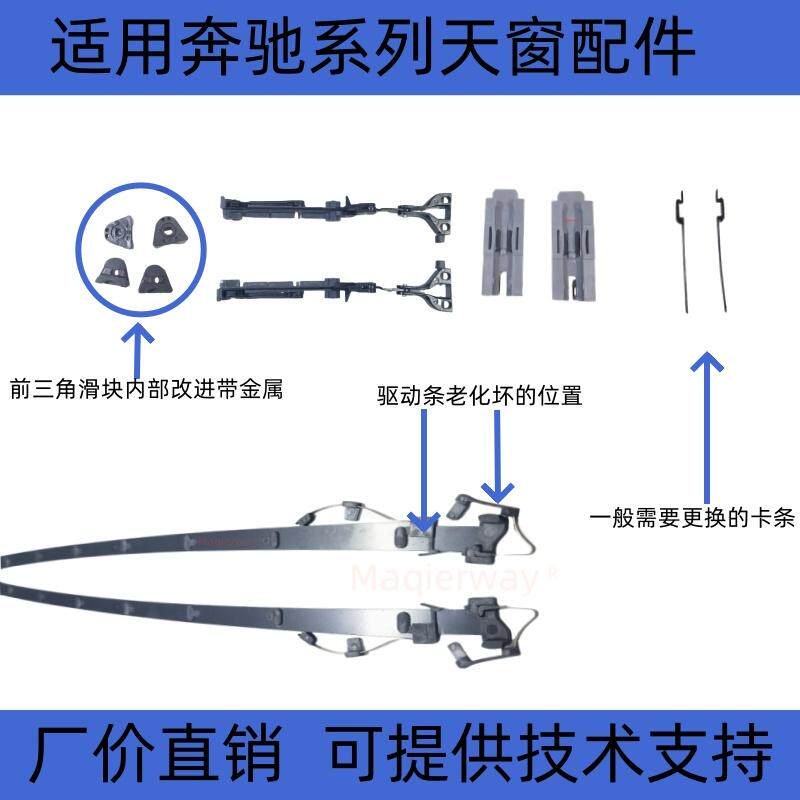 适用奔驰系列天窗配件

前三角滑块内部改进带金属

驱动条老化坏的位置

一般需要更换的卡条

Maqierway®

厂价直销 可提供技术支持