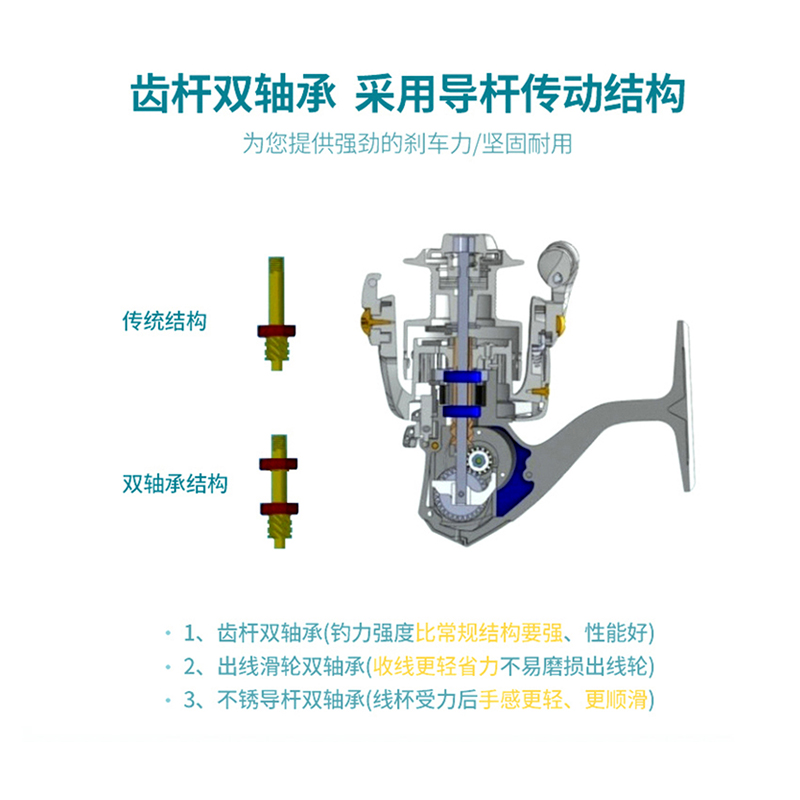 齿杆双轴承 采用导杆传动结构

为您提供强劲的刹车力/坚固耐用

传统结构

双轴承结构

· 1、齿杆双轴承(钓力强度比常规结构要强、性能好)
· 2、出线滑轮双轴承(收线更轻省力不易磨损出线轮)
· 3、不锈导杆双轴承(线杯受力后手感更轻、更顺滑)