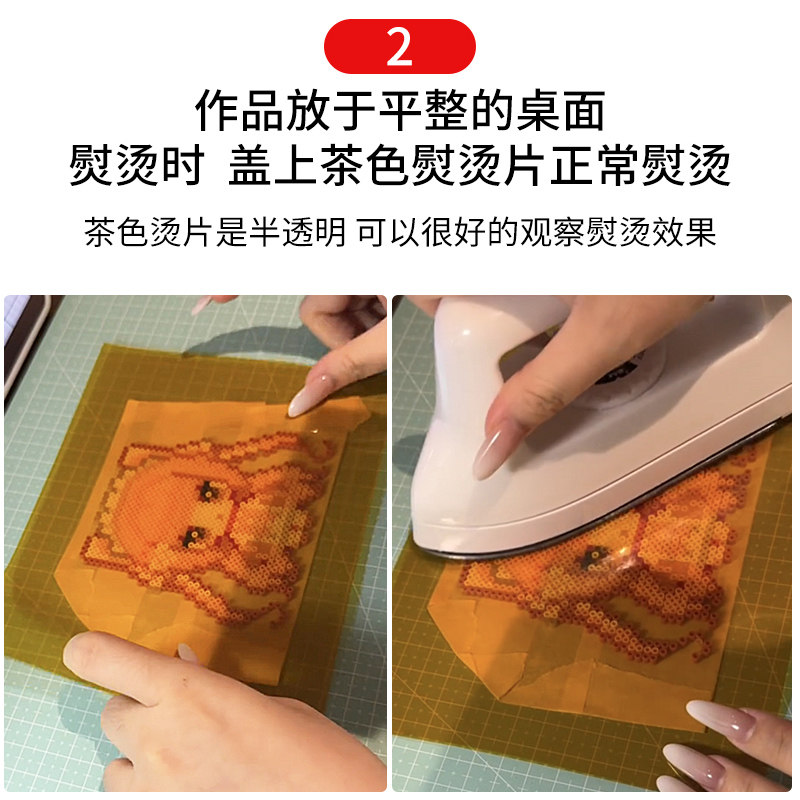 2

作品放于平整的桌面
熨烫时 盖上茶色熨烫片正常熨烫

茶色烫片是半透明 可以很好的观察熨烫效果